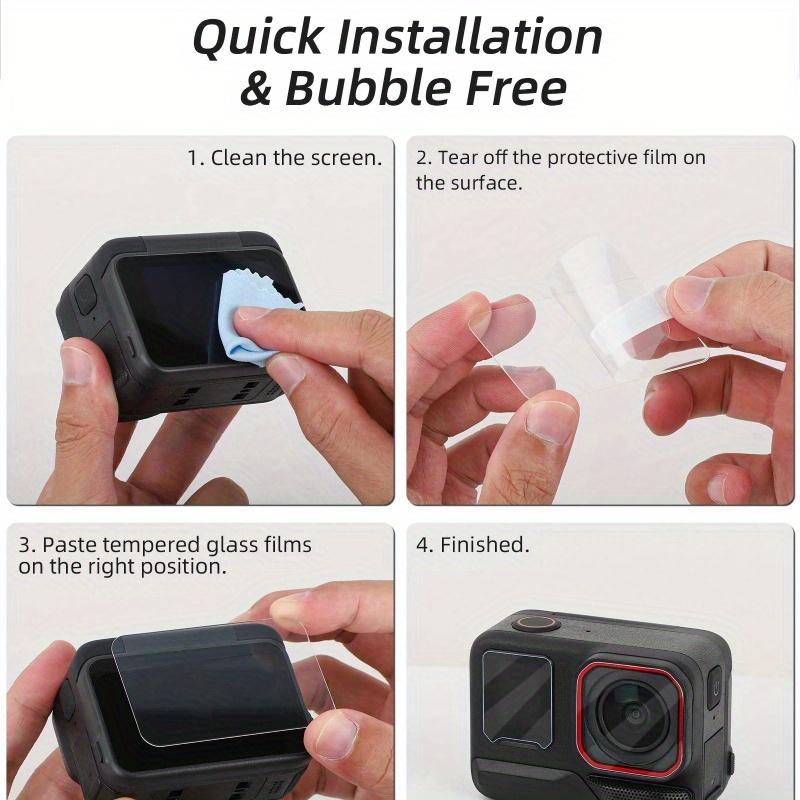 Quick Installation & Bubble Free

1. Clean the screen.

2. Tear off the protective film on the surface.

3. Paste tempered glass films on the right position.

4. Finished.