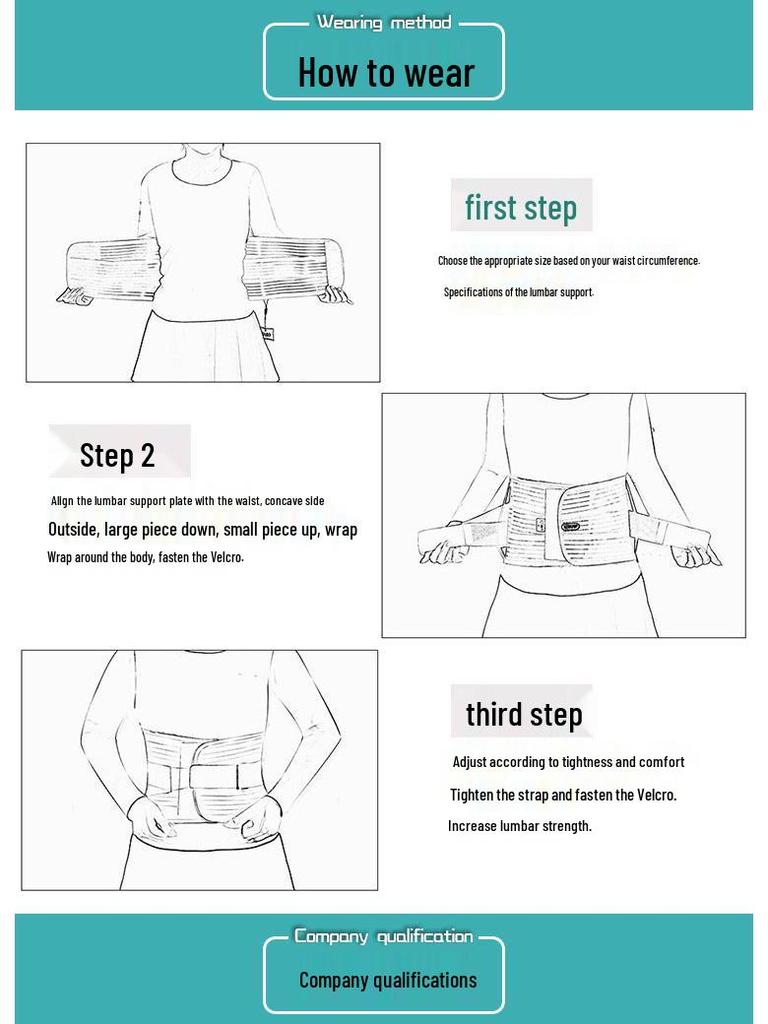 Wearing method

How to wear

first step

Choose the appropriate size based on your waist circumference.

Specifications of the lumbar support.

Step 2

Align the lumbar support plate with the waist, concave side

Outside, large piece down, small piece up, wrap

Wrap around the body, fasten the Velcro.

third step

Adjust according to tightness and comfort

Tighten the strap and fasten the Velcro.

Increase lumbar strength.

Company qualification

Company qualifications