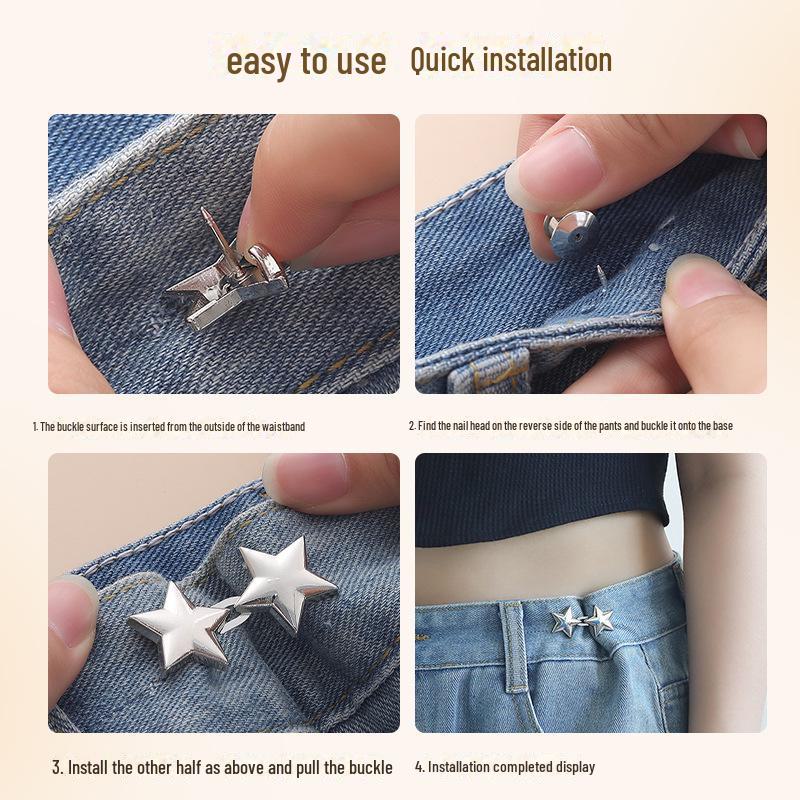 easy to use Quick installation

1. The buckle surface is inserted from the outside of the waistband

2. Find the nail head on the reverse side of the pants and buckle it onto the base

3. Install the other half as above and pull the buckle

4. Installation completed display