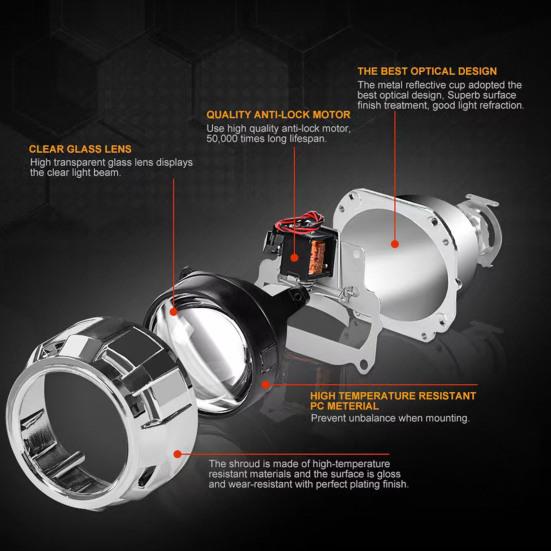 THE BEST OPTICAL DESIGN
The metal reflective cup adopted the best optical design, Superb surface finish treatment, good light refraction.

QUALITY ANTI-LOCK MOTOR
Use high quality anti-lock motor, 50,000 times long lifespan.

CLEAR GLASS LENS
High transparent glass lens displays the clear light beam.

HIGH TEMPERATURE RESISTANT PC METERIAL
Prevent unbalance when mounting.

The shroud is made of high-temperature resistant materials and the surface is gloss and wear-resistant with perfect plating finish.