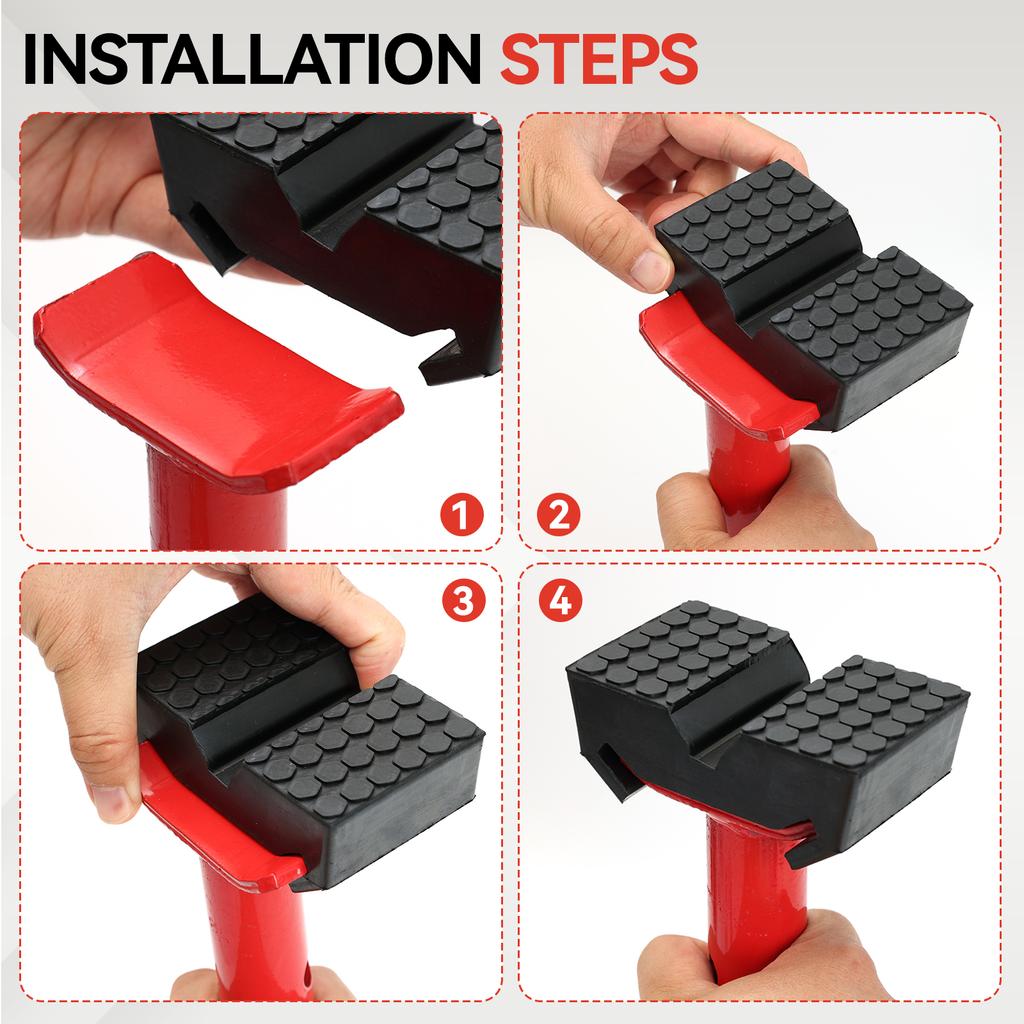 INSTALLATION STEPS

1

2

3

4