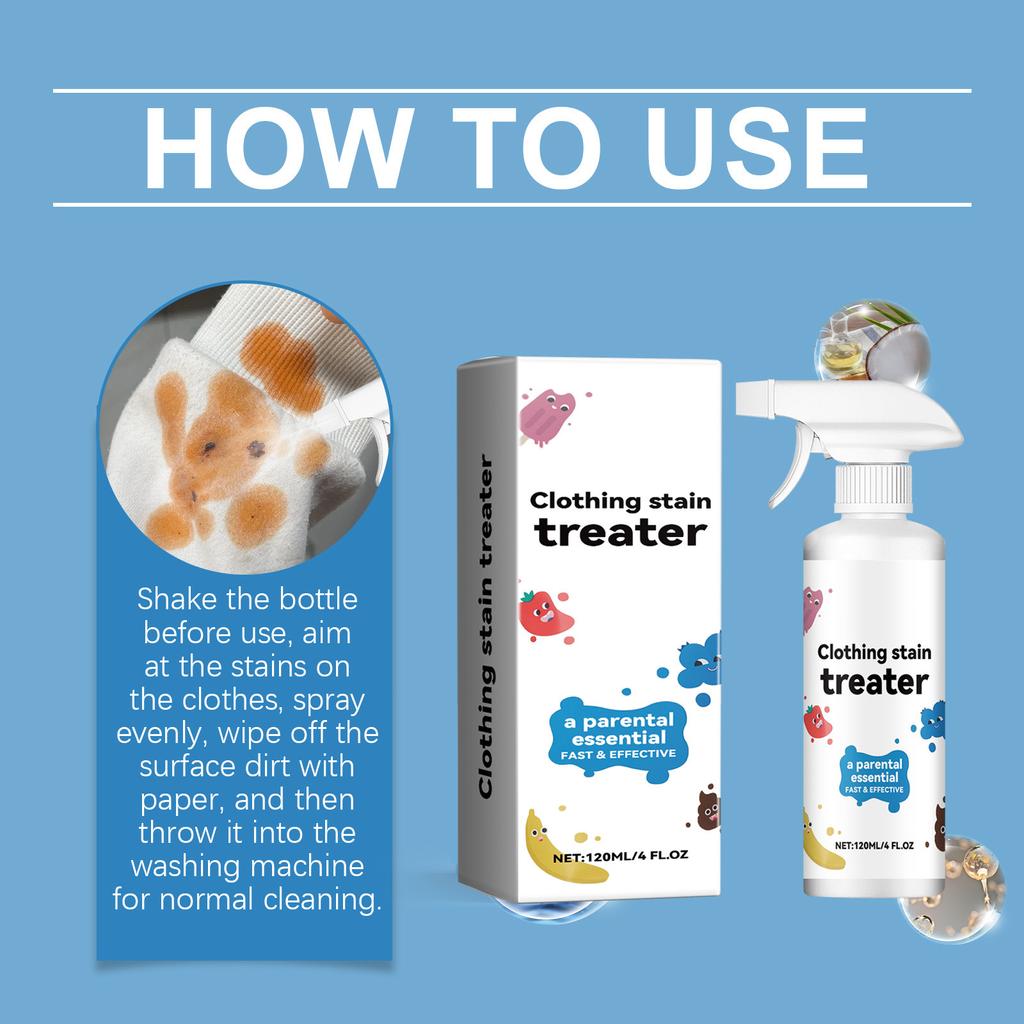 HOW TO USE

Shake the bottle before use, aim at the stains on the clothes, spray evenly, wipe off the surface dirt with paper, and then throw it into the washing machine for normal cleaning.

Clothing stain treater

Clothing stain treater

a parental essential
FAST & EFFECTIVE

NET:120ML/4 FL.OZ

Clothing stain treater

a parental essential
FAST & EFFECTIVE

NET:120ML/4 FL.OZ