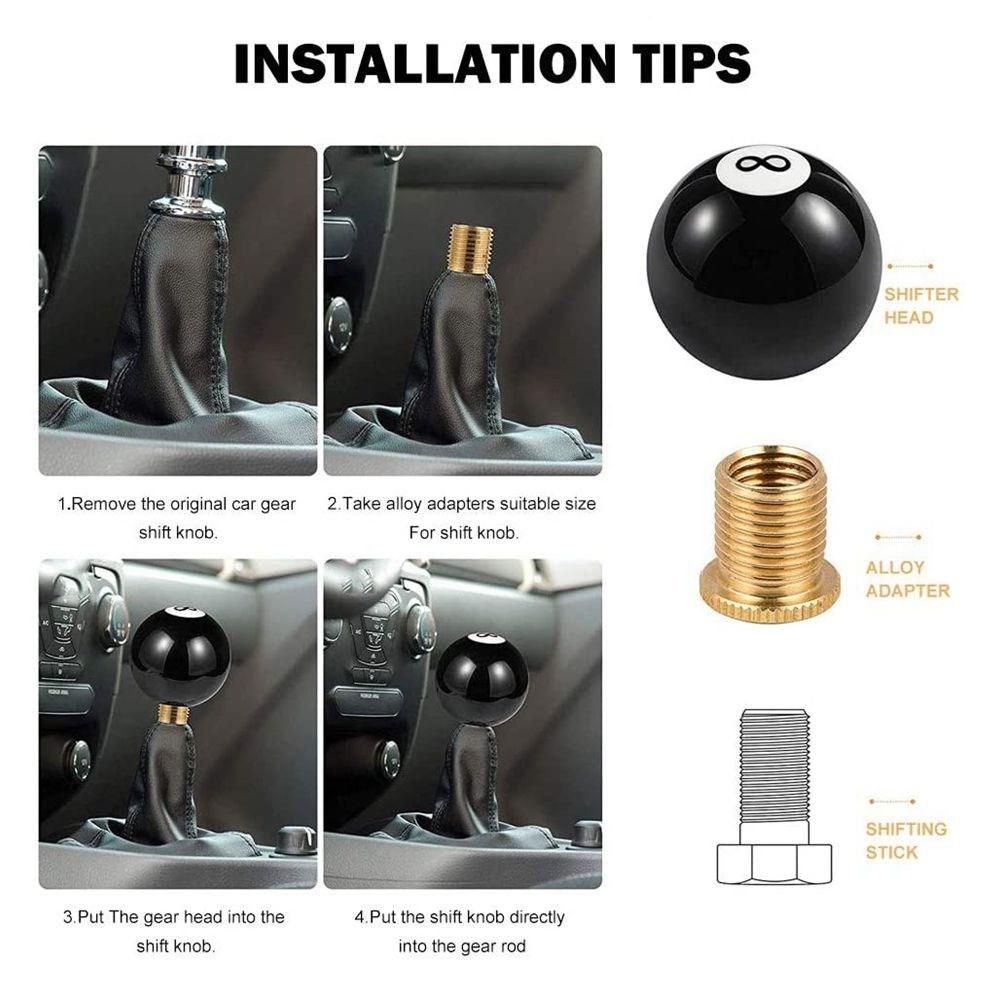 INSTALLATION TIPS

1.Remove the original car gear shift knob.

2.Take alloy adapters suitable size For shift knob.

3.Put The gear head into the shift knob.

4.Put the shift knob directly into the gear rod

8

SHIFTER HEAD

ALLOY ADAPTER

SHIFTING STICK