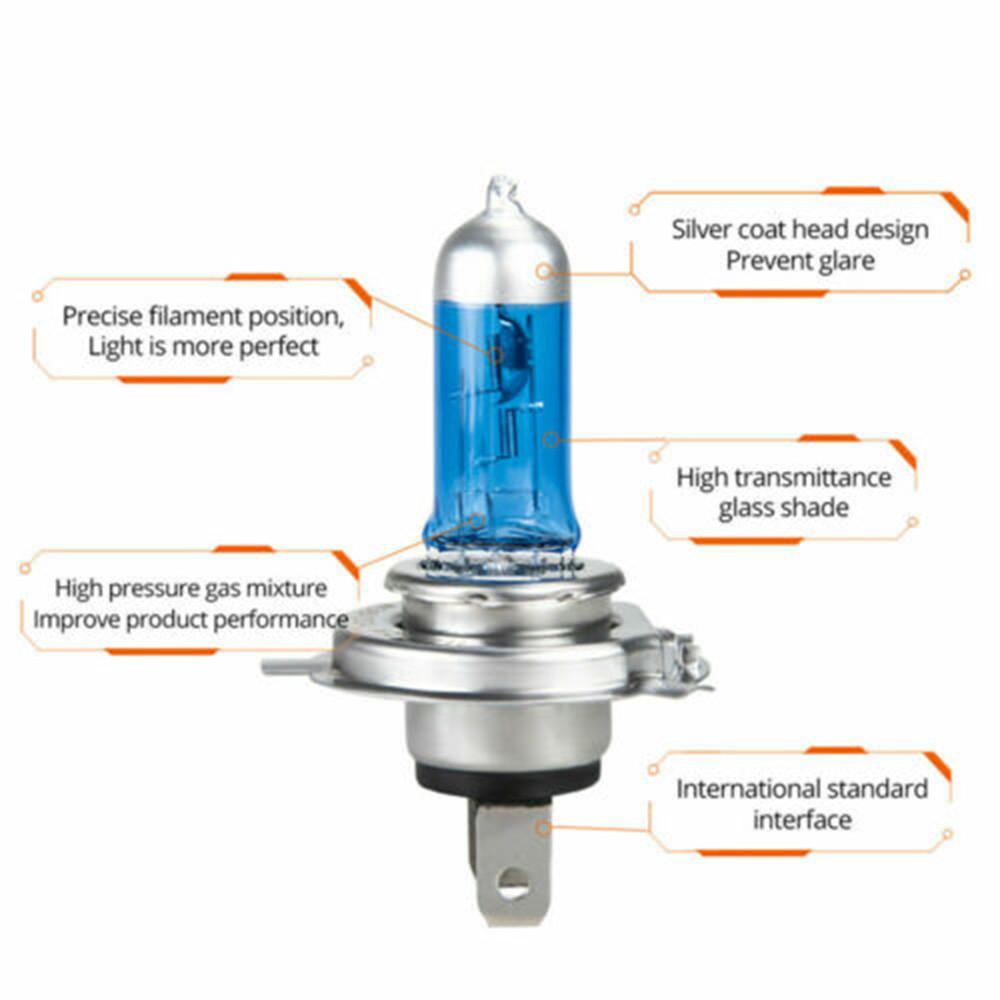 Silver coat head design
Prevent glare

Precise filament position,
Light is more perfect

High transmittance
glass shade

High pressure gas mixture
Improve product performance

International standard
interface