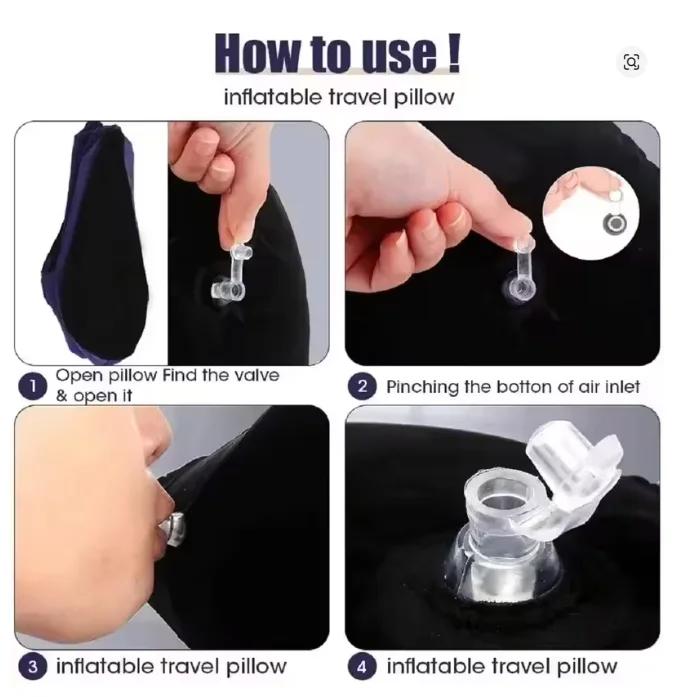 How to use !

inflatable travel pillow

1 Open pillow Find the valve & open it

2 Pinching the botton of air inlet

3 inflatable travel pillow

4 inflatable travel pillow