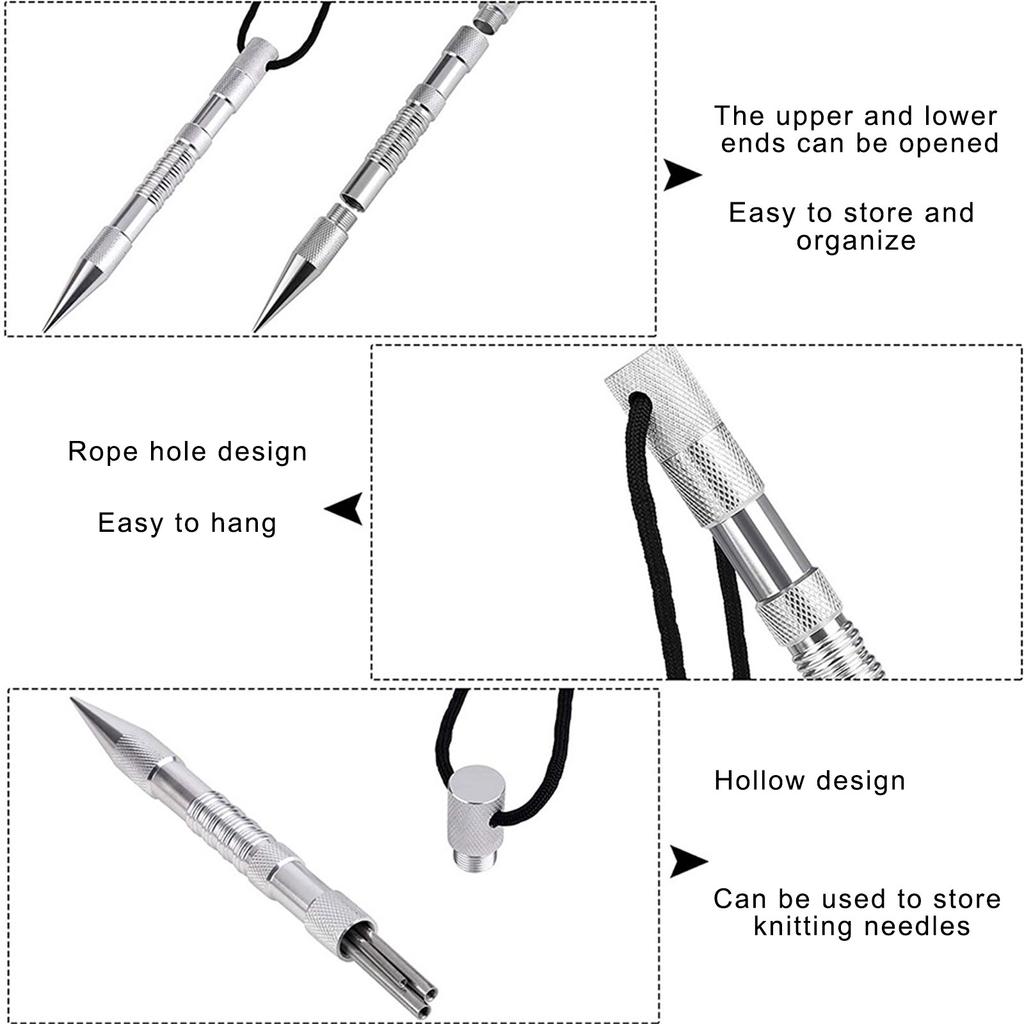 The upper and lower ends can be opened

Easy to store and organize

Rope hole design

Easy to hang

Hollow design

Can be used to store knitting needles