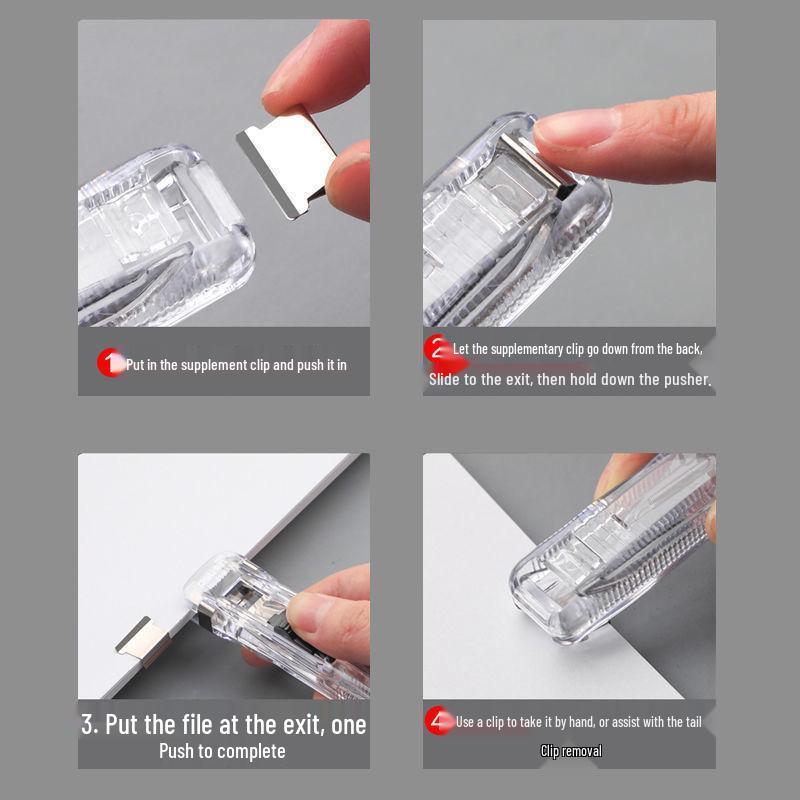 1 Put in the supplement clip and push it in

2 Let the supplementary clip go down from the back, Slide to the exit, then hold down the pusher.

3. Put the file at the exit, one Push to complete

4 Use a clip to take it by hand, or assist with the tail Clip removal