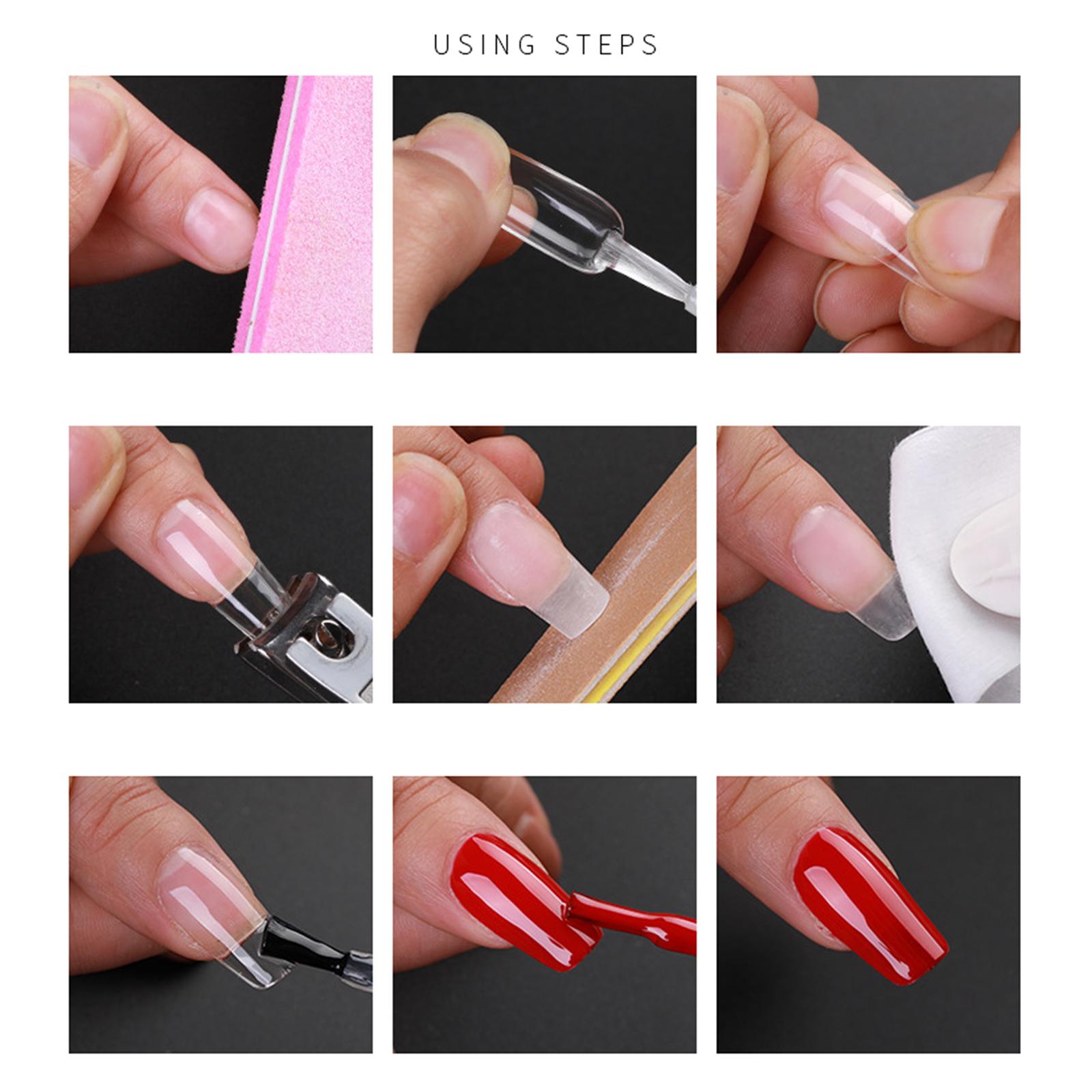 USING STEPS