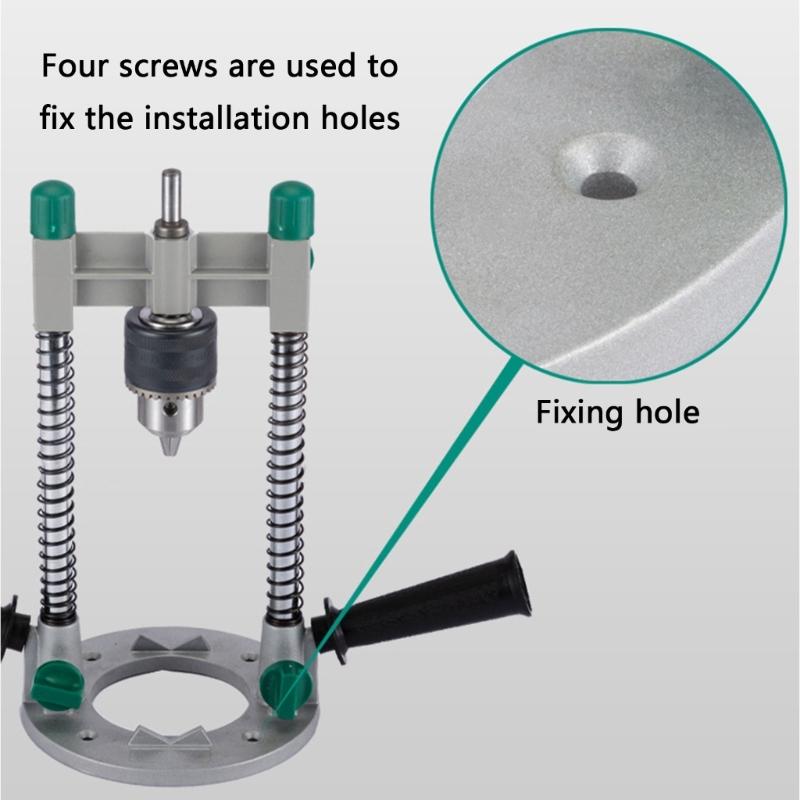 Four screws are used to fix the installation holes

Fixing hole