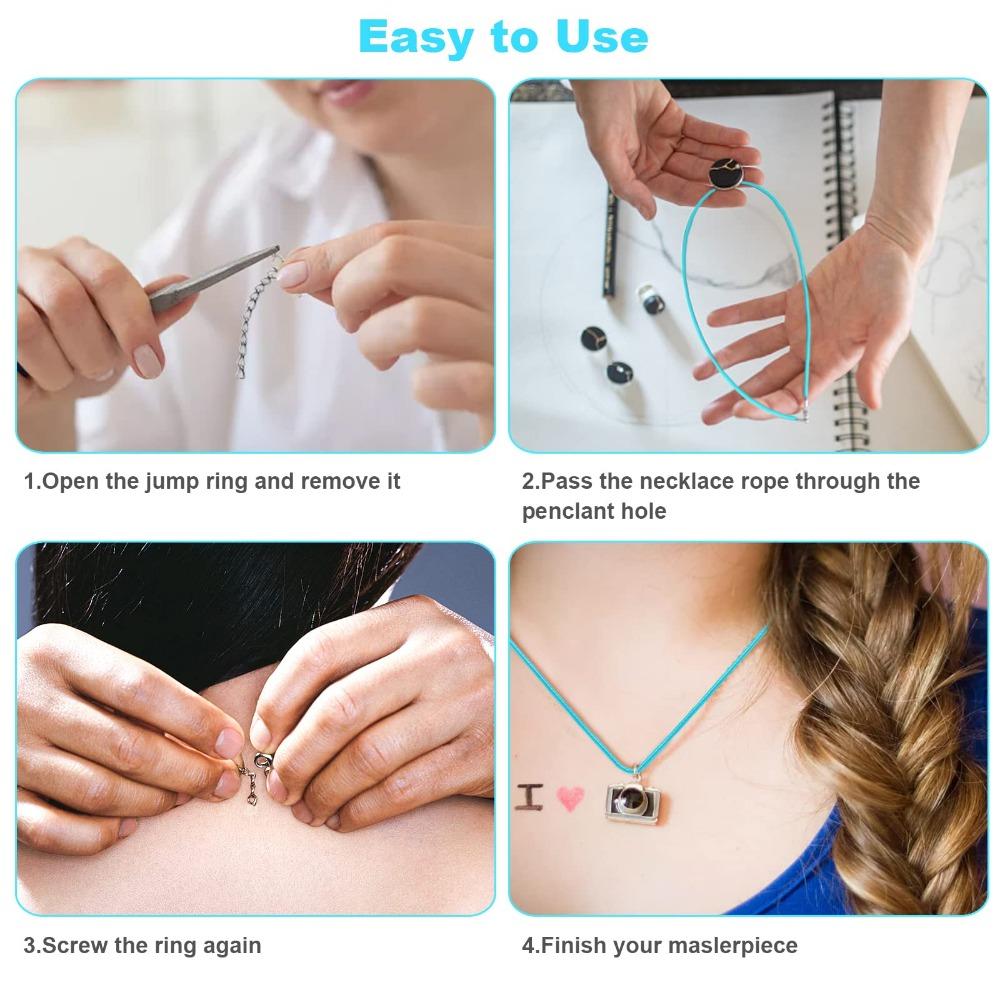 Easy to Use

1.Open the jump ring and remove it

2.Pass the necklace rope through the penclant hole

3.Screw the ring again

I

4.Finish your maslerpiece