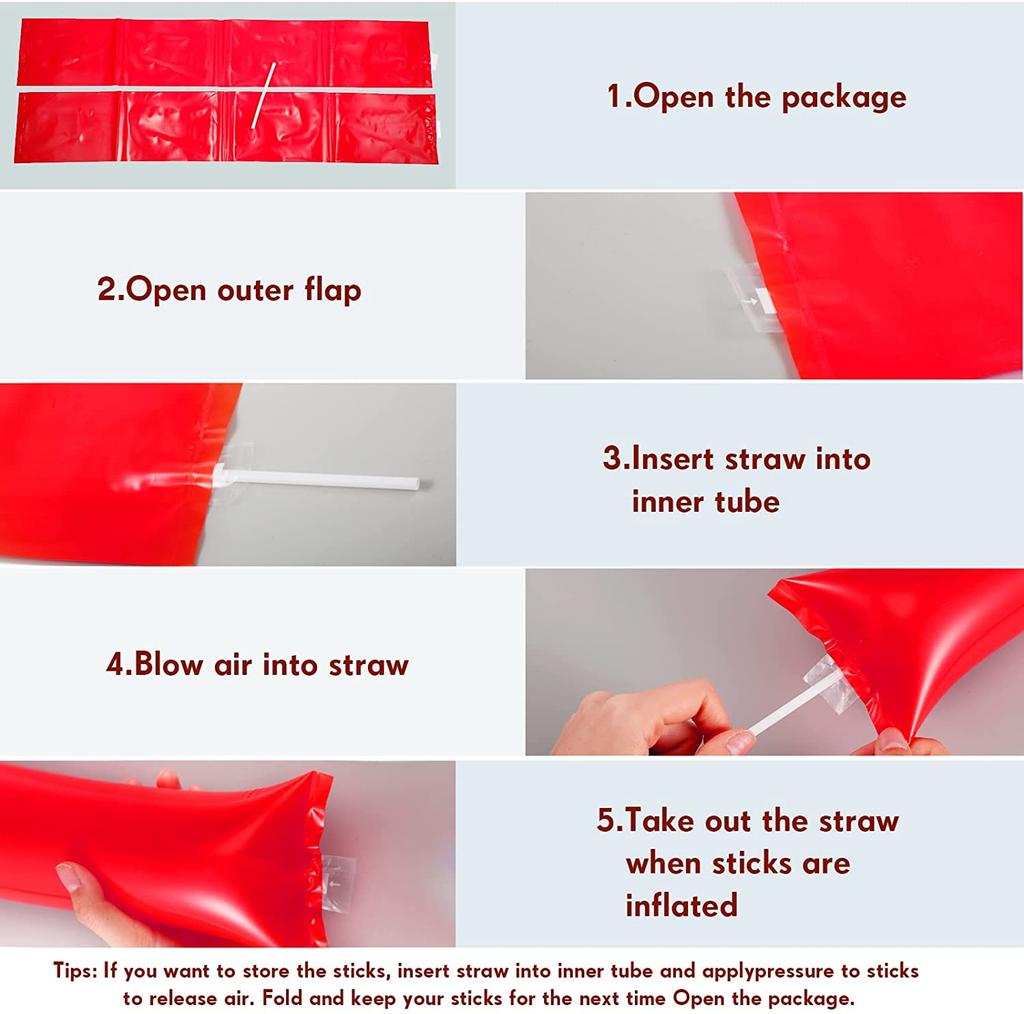 1.Open the package

2.Open outer flap

3.Insert straw into inner tube

4.Blow air into straw

5.Take out the straw when sticks are inflated

Tips: If you want to store the sticks, insert straw into inner tube and applypressure to sticks to release air. Fold and keep your sticks for the next time Open the package.