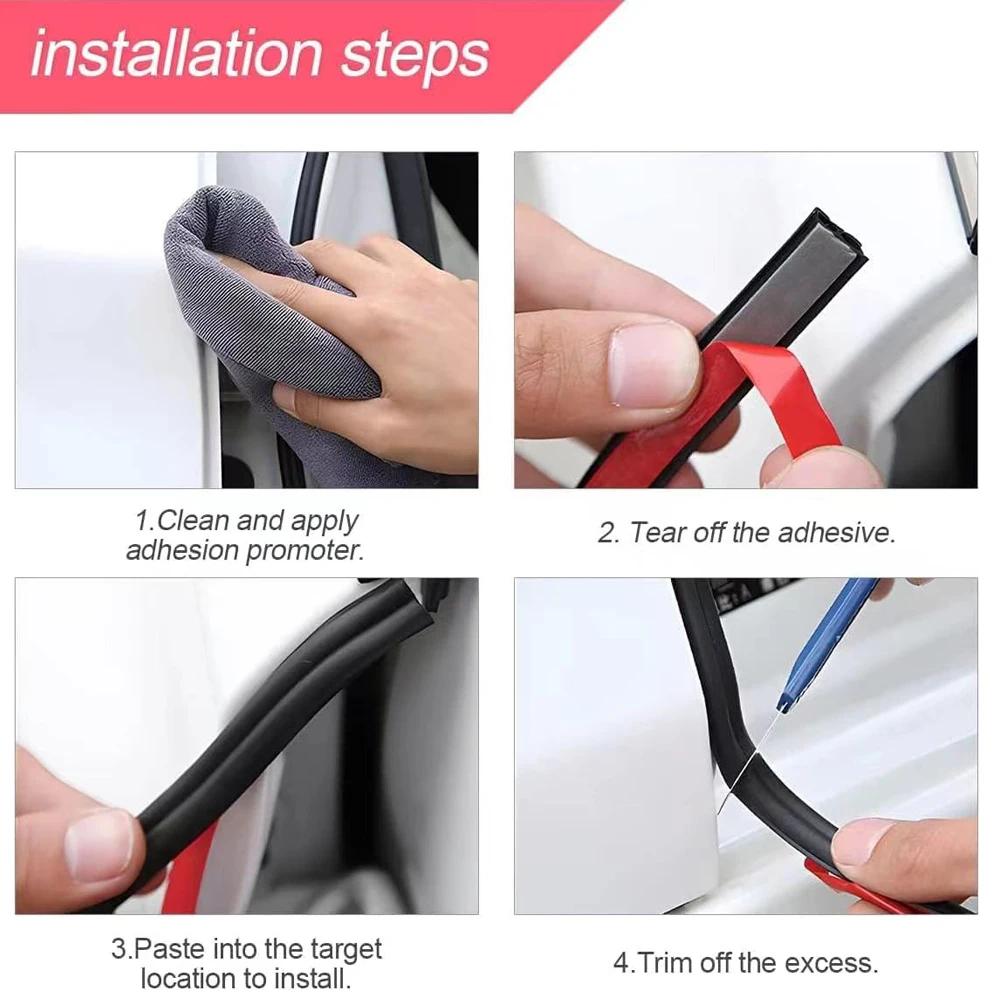 installation steps

1.Clean and apply adhesion promoter.

2. Tear off the adhesive.

3.Paste into the target location to install.

4.Trim off the excess.