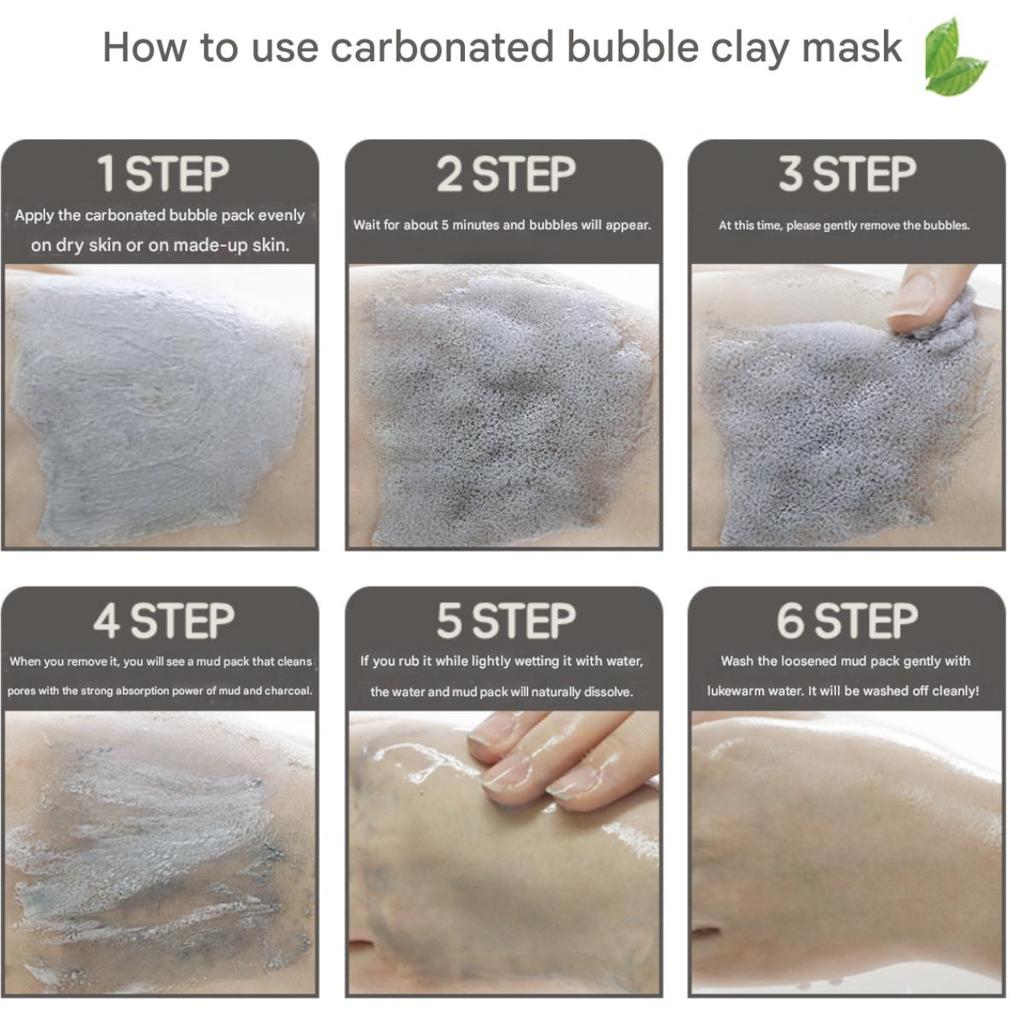 How to use carbonated bubble clay mask

1 STEP
Apply the carbonated bubble pack evenly on dry skin or on made-up skin.

2 STEP
Wait for about 5 minutes and bubbles will appear.

3 STEP
At this time, please gently remove the bubbles.

4 STEP
When you remove it, you will see a mud pack that cleans pores with the strong absorption power of mud and charcoal.

5 STEP
If you rub it while lightly wetting it with water, the water and mud pack will naturally dissolve.

6 STEP
Wash the loosened mud pack gently with lukewarm water. It will be washed off cleanly!