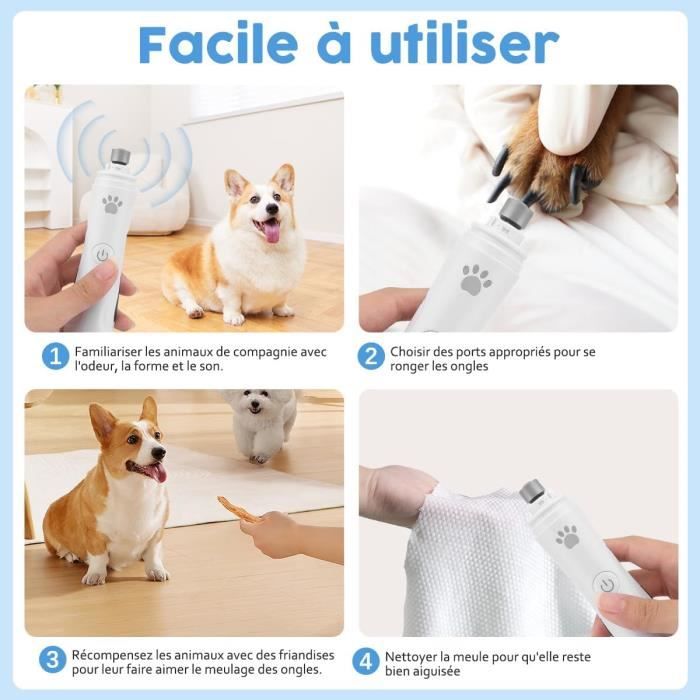 Facile à utiliser

1 Familiariser les animaux de compagnie avec l'odeur, la forme et le son.

2 Choisir des ports appropriés pour se ronger les ongles

3 Récompensez les animaux avec des friandises pour leur faire aimer le meulage des ongles.

4 Nettoyer la meule pour qu'elle reste bien aiguisée