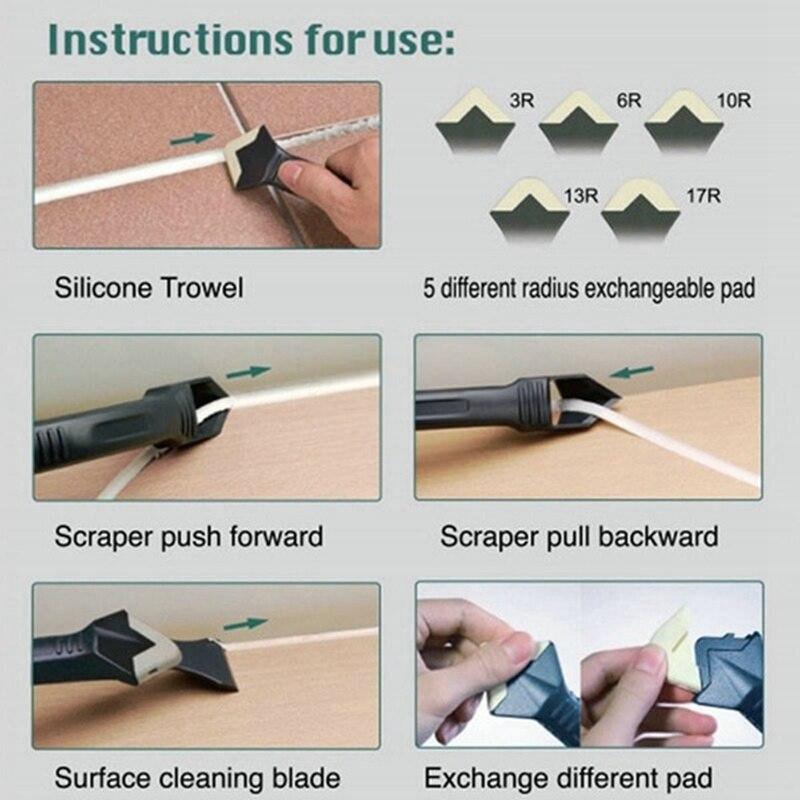 Instructions for use:

3R 6R 10R
13R 17R

Silicone Trowel

5 different radius exchangeable pad

Scraper push forward

Scraper pull backward

Surface cleaning blade

Exchange different pad