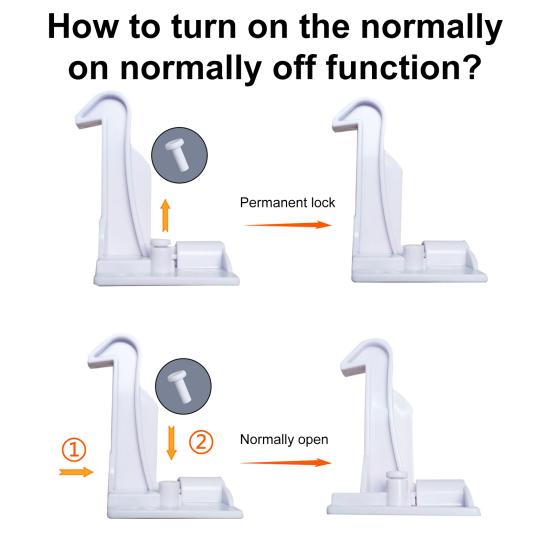 How to turn on the normally on normally off function?

Permanent lock

①

②

Normally open