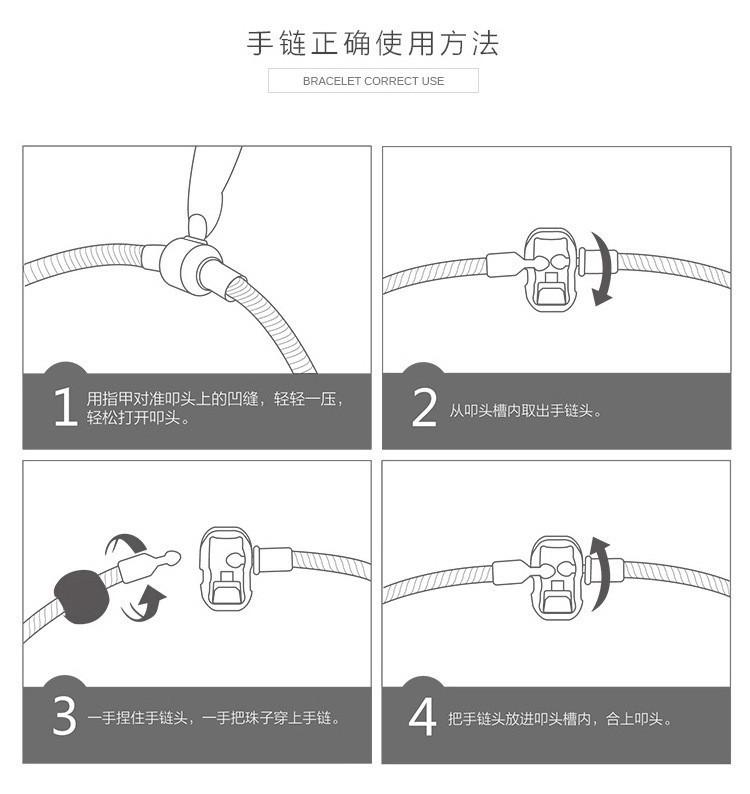 手链正确使用方法

BRACELET CORRECT USE

1 用指甲对准叩头上的凹缝，轻轻一压，轻松打开叩头。

2 从叩头槽内取出手链头。

3 一手捏住手链头，一手把珠子穿上手链。

4 把手链头放进叩头槽内，合上叩头。