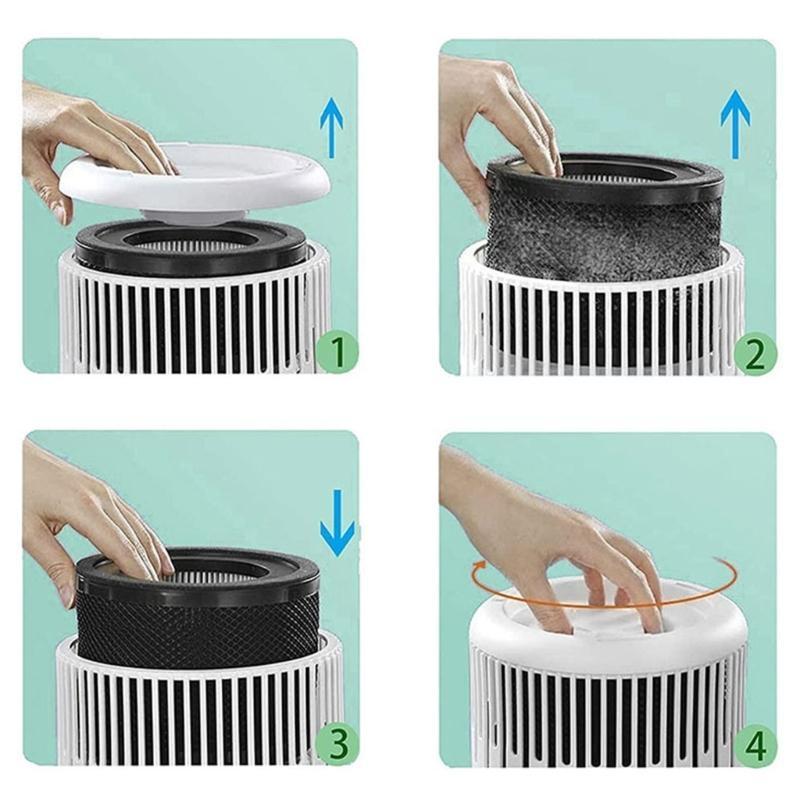 1

2

3

4