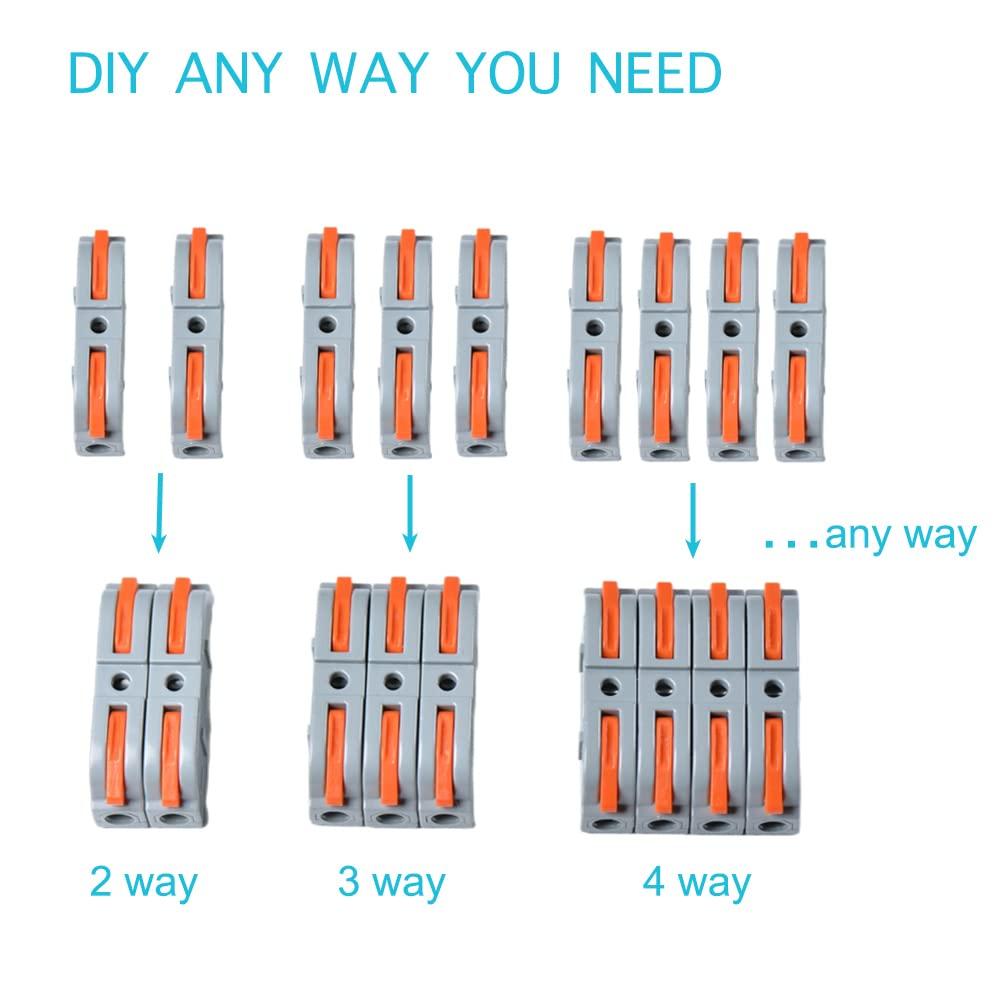 DIY ANY WAY YOU NEED

...any way

2 way

3 way

4 way