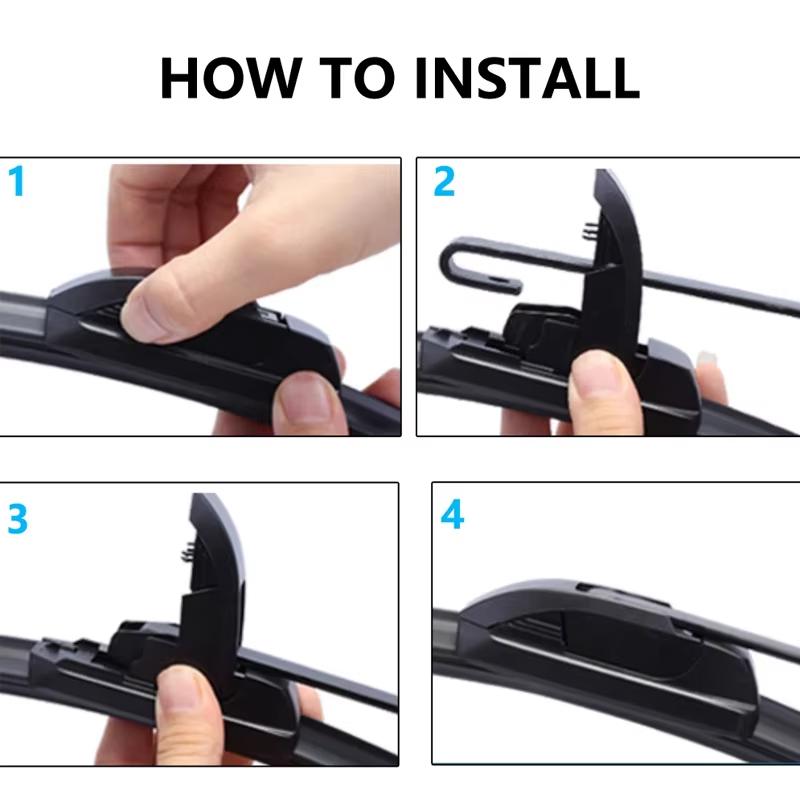 HOW TO INSTALL

1

2

3

4