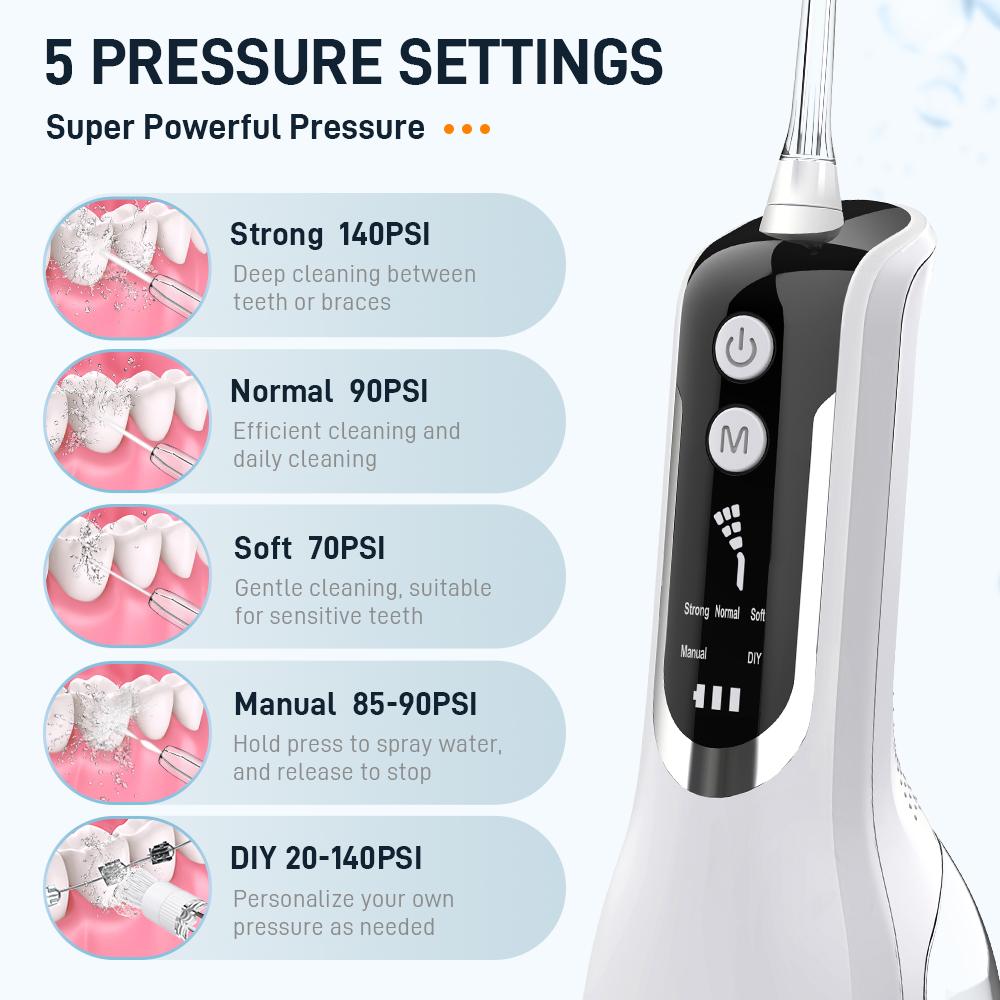 5 PRESSURE SETTINGS

Super Powerful Pressure

Strong 140PSI
Deep cleaning between teeth or braces

Normal 90PSI
Efficient cleaning and daily cleaning

Soft 70PSI
Gentle cleaning, suitable for sensitive teeth

Manual 85-90PSI
Hold press to spray water, and release to stop

DIY 20-140PSI
Personalize your own pressure as needed

M

Strong Normal Soft
Manual DIY