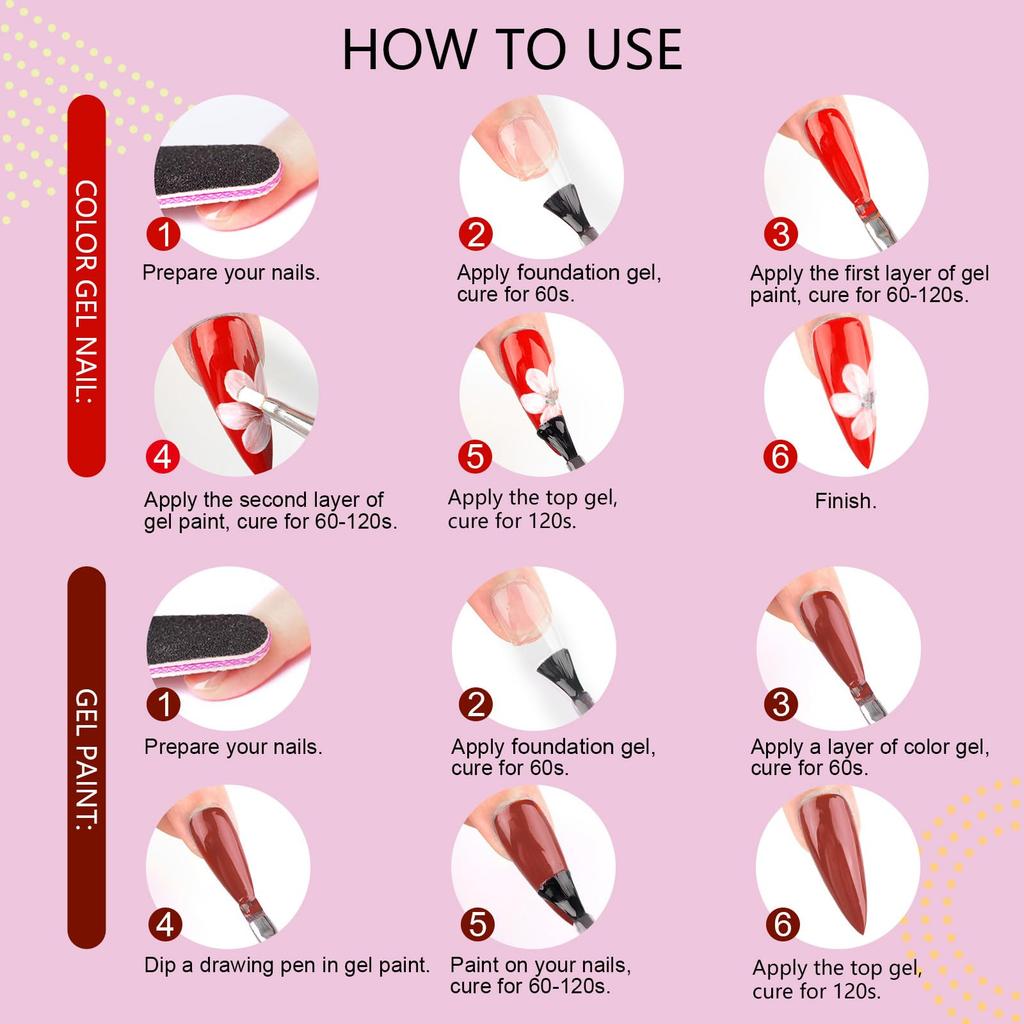 HOW TO USE

COLOR GEL NAIL:

1
Prepare your nails.

2
Apply foundation gel, cure for 60s.

3
Apply the first layer of gel paint, cure for 60-120s.

4
Apply the second layer of gel paint, cure for 60-120s.

5
Apply the top gel, cure for 120s.

6
Finish.

GEL PAINT:

1
Prepare your nails.

2
Apply foundation gel, cure for 60s.

3
Apply a layer of color gel, cure for 60s.

4
Dip a drawing pen in gel paint.

5
Paint on your nails, cure for 60-120s.

6
Apply the top gel, cure for 120s.