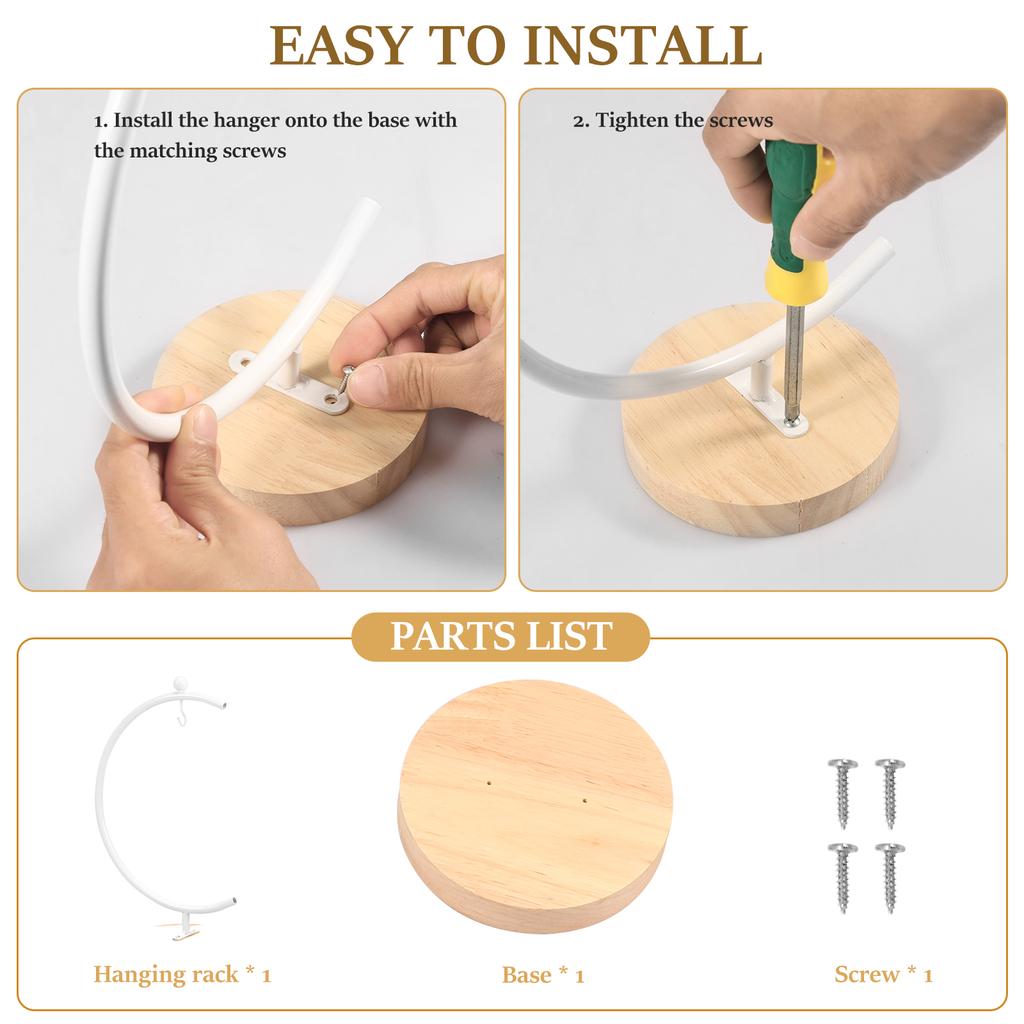 EASY TO INSTALL

1. Install the hanger onto the base with the matching screws

2. Tighten the screws

PARTS LIST

Hanging rack * 1

Base * 1

Screw * 1