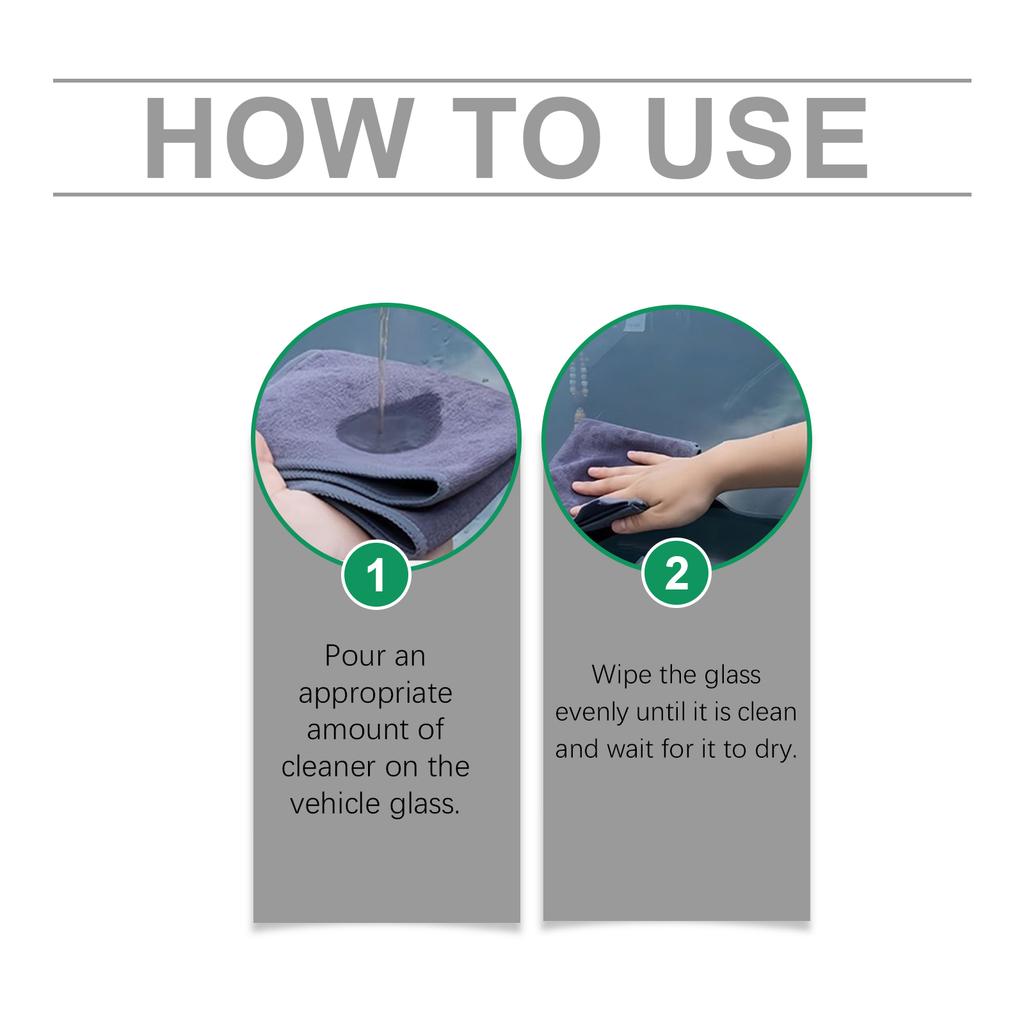 HOW TO USE

1

Pour an appropriate amount of cleaner on the vehicle glass.

2

Wipe the glass evenly until it is clean and wait for it to dry.