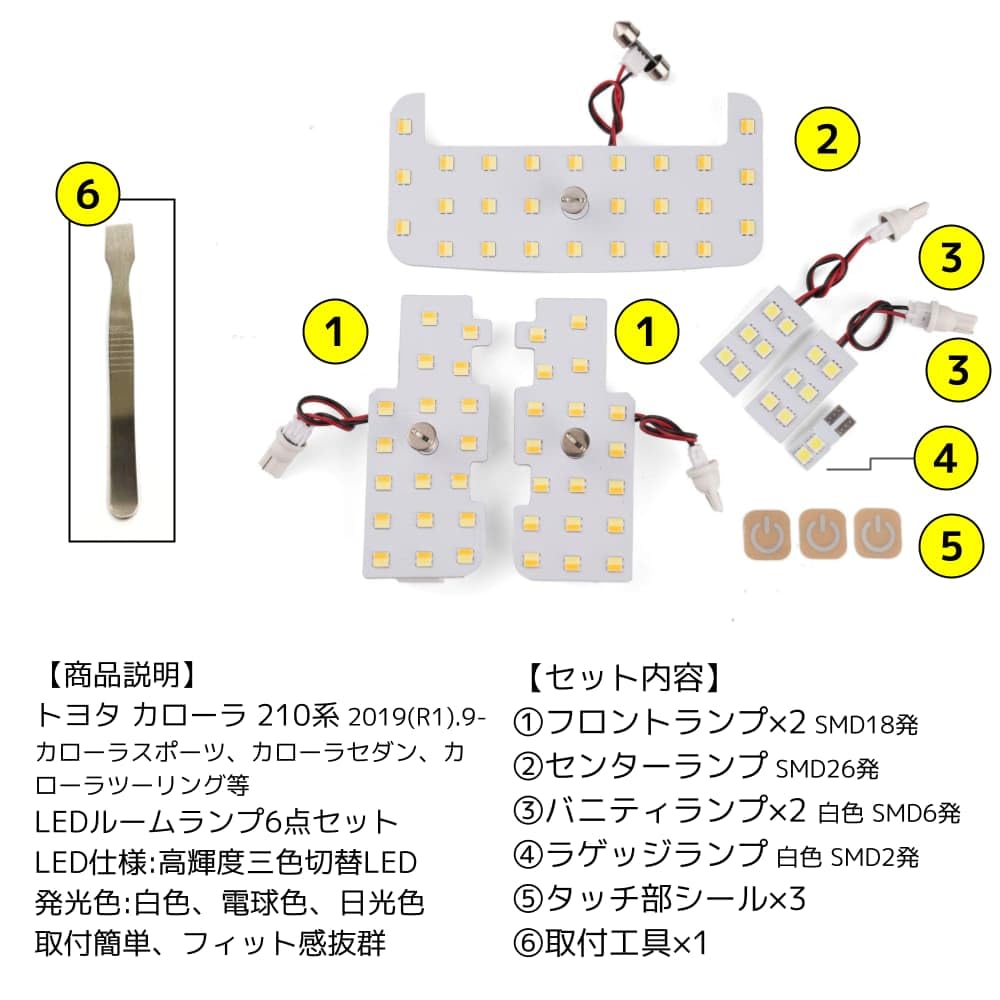 6

2

1

1

3

3

4

5

【商品説明】
トヨタ カローラ 210系 2019(R1).9-
カローラスポーツ、カローラセダン、カローラツーリング等
LEDルームランプ6点セット
LED仕様:高輝度三色切替LED
発光色:白色、電球色、日光色
取付簡単、フィット感抜群

【セット内容】
①フロントランプ×2 SMD18発
②センターランプ SMD26発
③バニティランプ×2 白色 SMD6発
④ラゲッジランプ 白色 SMD2発
⑤タッチ部シール×3
⑥取付工具×1