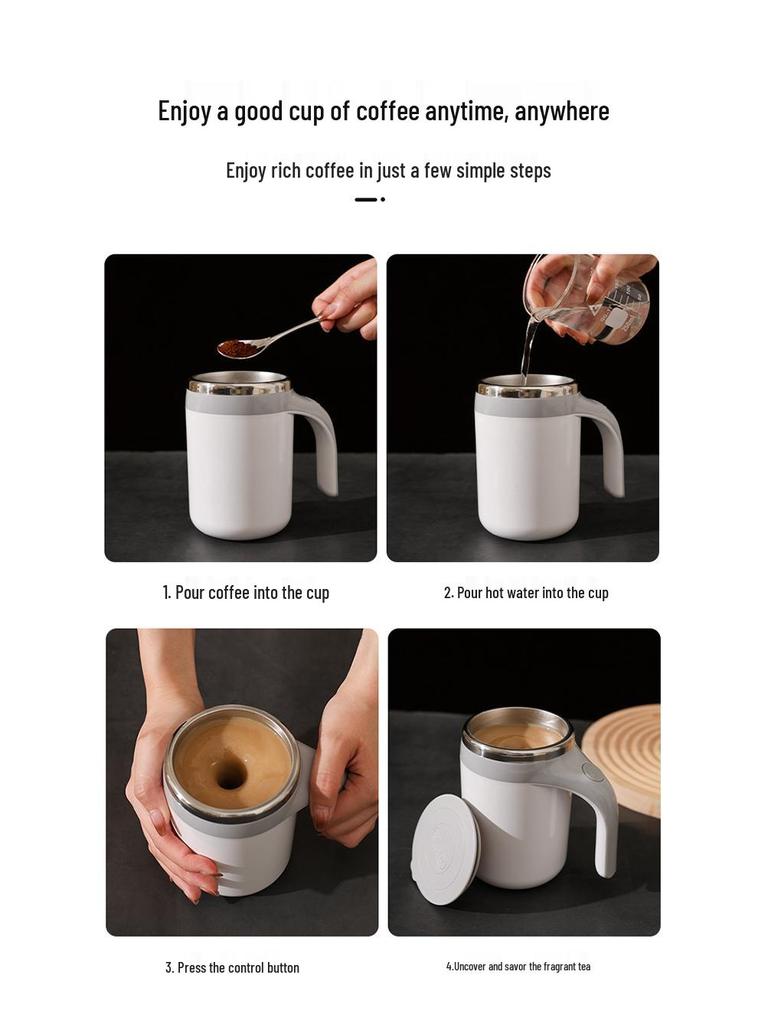 Enjoy a good cup of coffee anytime, anywhere

Enjoy rich coffee in just a few simple steps

1. Pour coffee into the cup

2. Pour hot water into the cup

3. Press the control button

4.Uncover and savor the fragrant tea