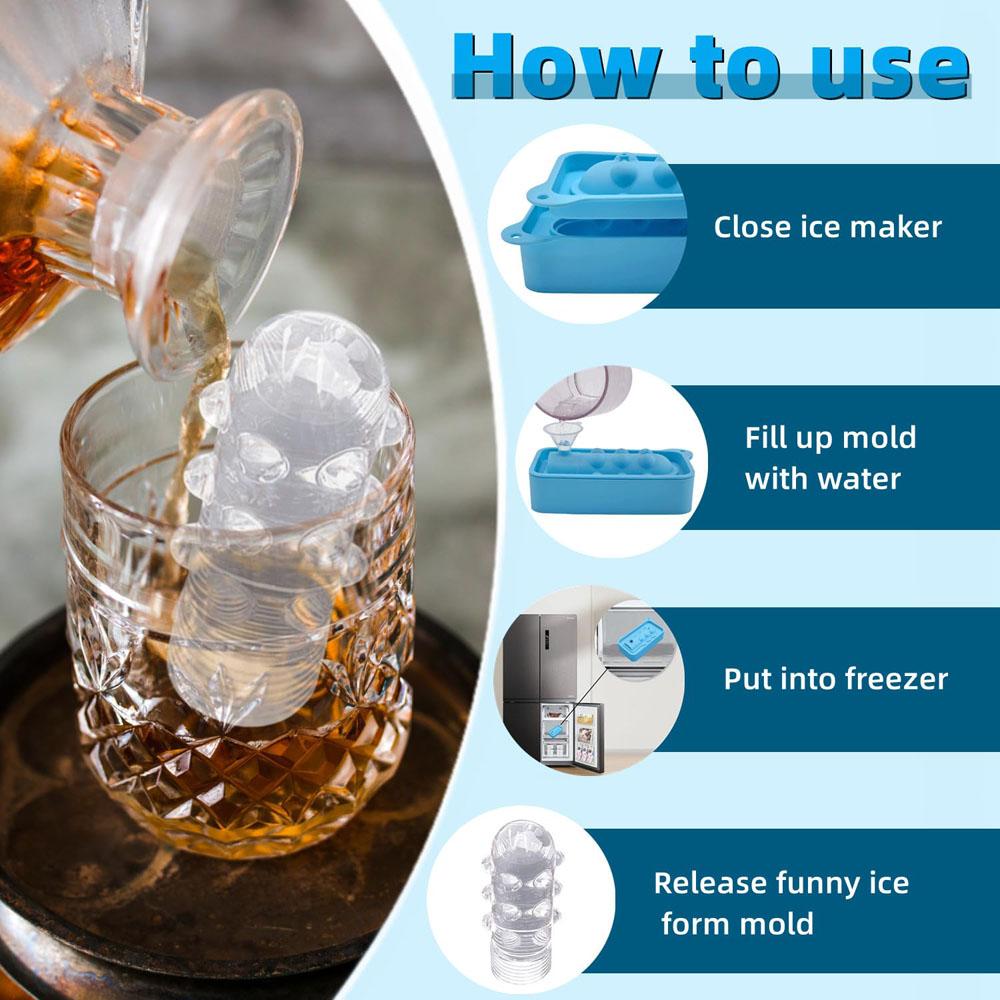 How to use

Close ice maker

Fill up mold with water

Put into freezer

Release funny ice form mold