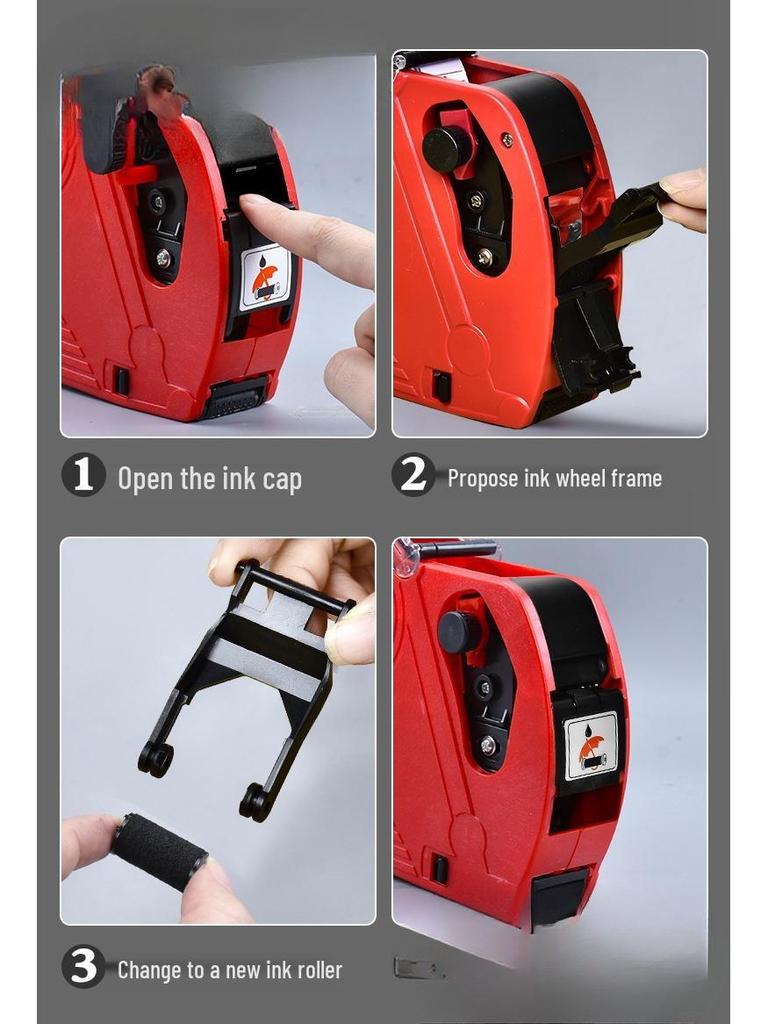 1 Open the ink cap

2 Propose ink wheel frame

3 Change to a new ink roller