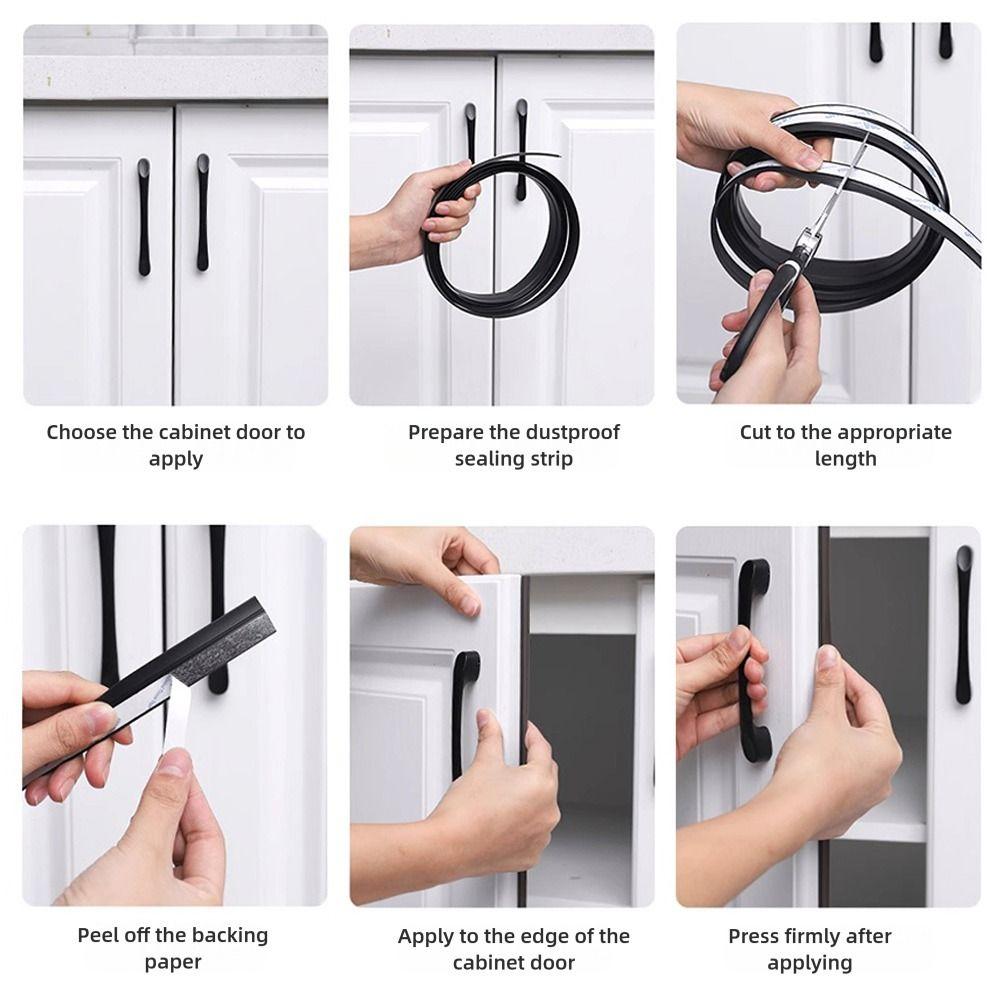 Choose the cabinet door to apply

Prepare the dustproof sealing strip

Cut to the appropriate length

Peel off the backing paper

Apply to the edge of the cabinet door

Press firmly after applying