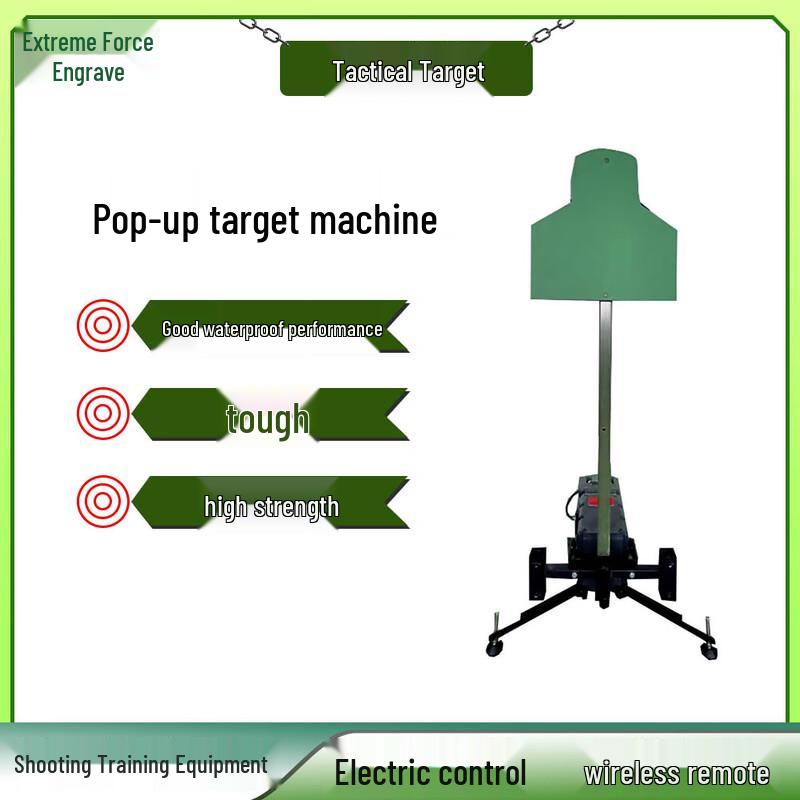 Extreme Force
Engrave

Tactical Target

Pop-up target machine

Good waterproof performance

tough

high strength

Shooting Training Equipment

Electric control

wireless remote