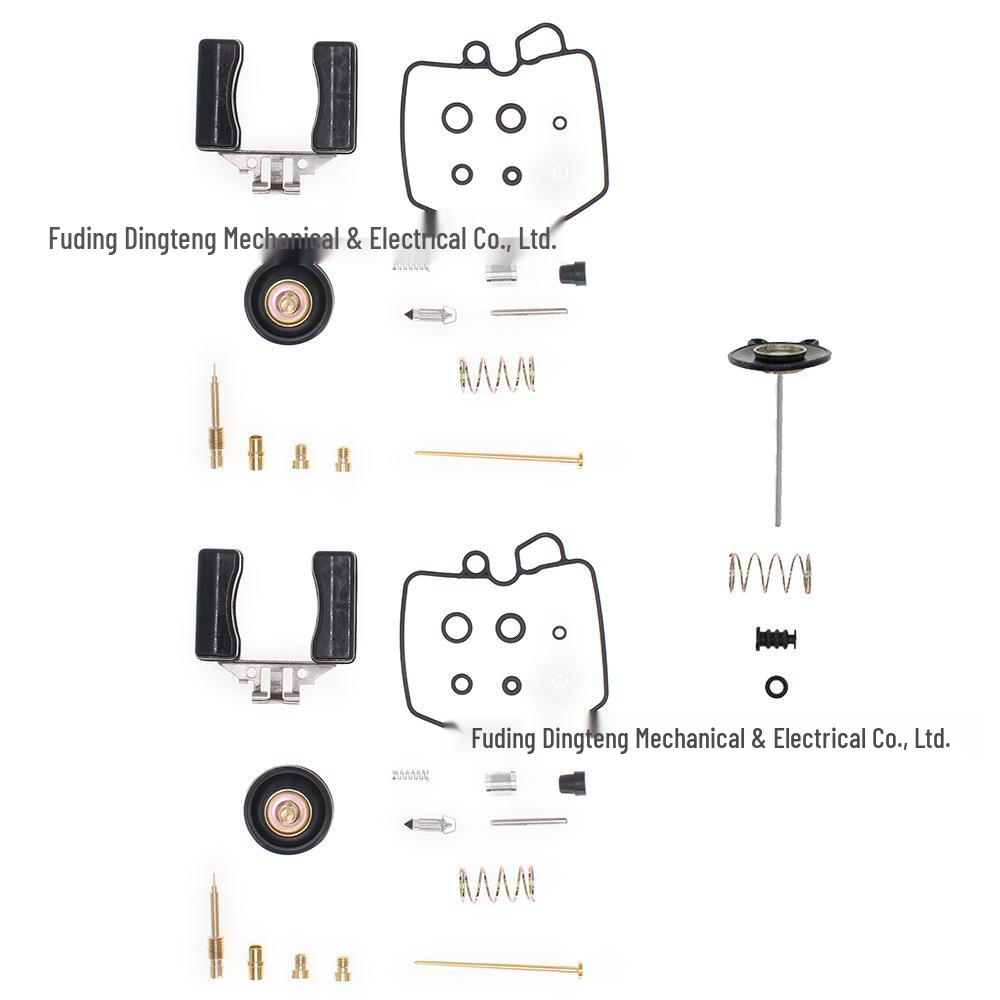 Fuding Dingteng Mechanical & Electrical Co., Ltd.

Fuding Dingteng Mechanical & Electrical Co., Ltd.