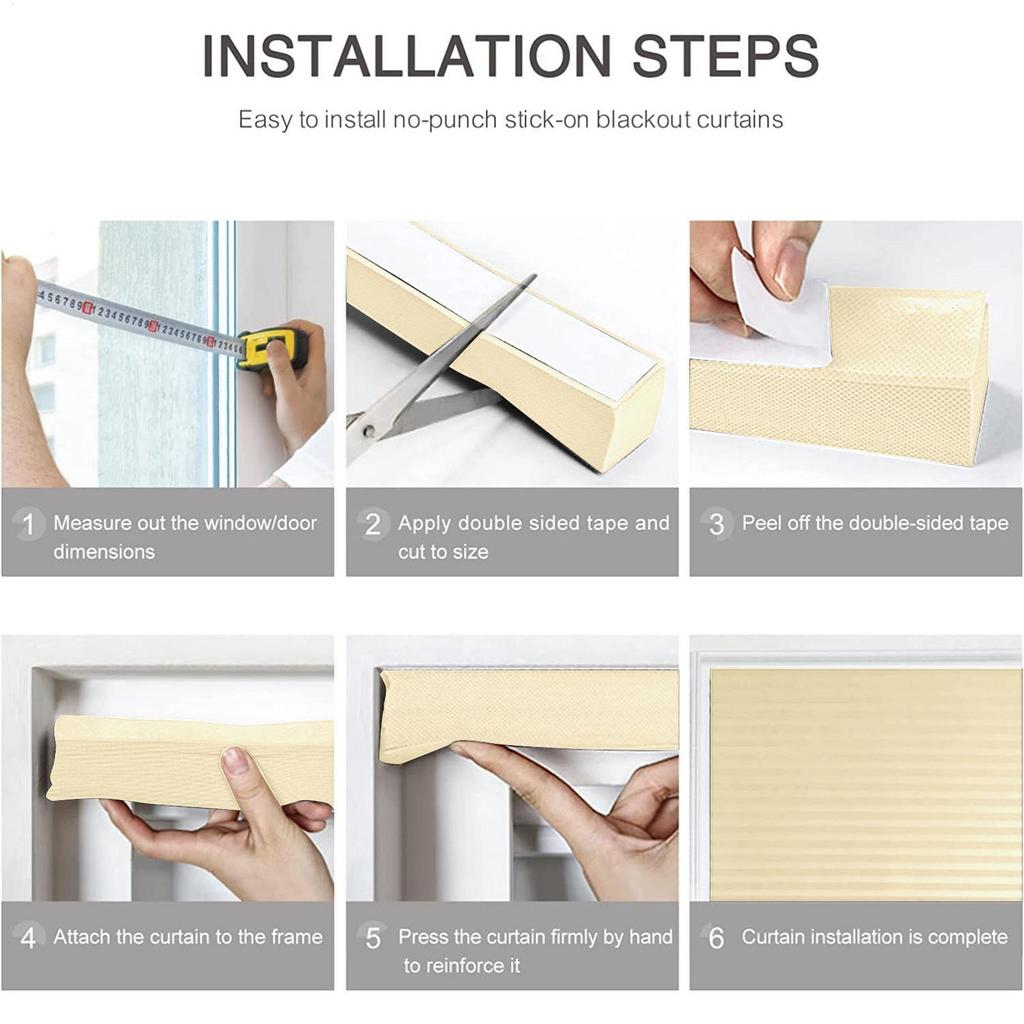 INSTALLATION STEPS

Easy to install no-punch stick-on blackout curtains

1 Measure out the window/door dimensions

2 Apply double sided tape and cut to size

3 Peel off the double-sided tape

4 Attach the curtain to the frame

5 Press the curtain firmly by hand to reinforce it

6 Curtain installation is complete