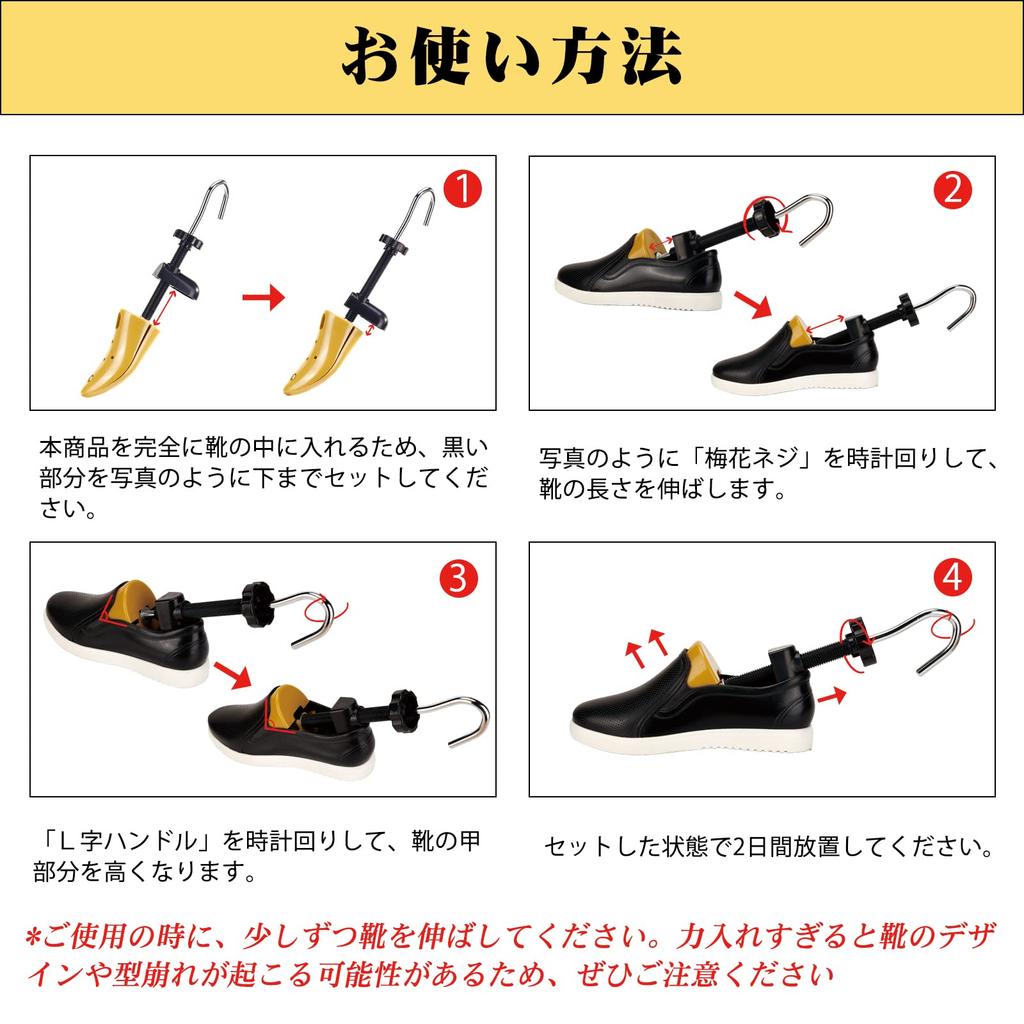 お使い方法

①

本商品を完全に靴の中に入れるため、黒い部分を写真のように下までセットしてください。

②

写真のように「梅花ネジ」を時計回りして、靴の長さを伸ばします。

③

「L字ハンドル」を時計回りして、靴の甲部分を高くなります。

④

セットした状態で2日間放置してください。

*ご使用の時に、少しずつ靴を伸ばしてください。力入れすぎると靴のデザインや型崩れが起こる可能性があるため、ぜひご注意ください