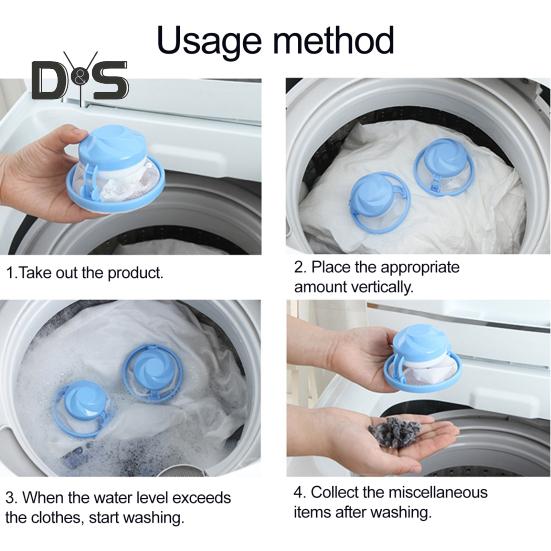 Usage method

D&S

1.Take out the product.

2. Place the appropriate amount vertically.

3. When the water level exceeds the clothes, start washing.

4. Collect the miscellaneous items after washing.