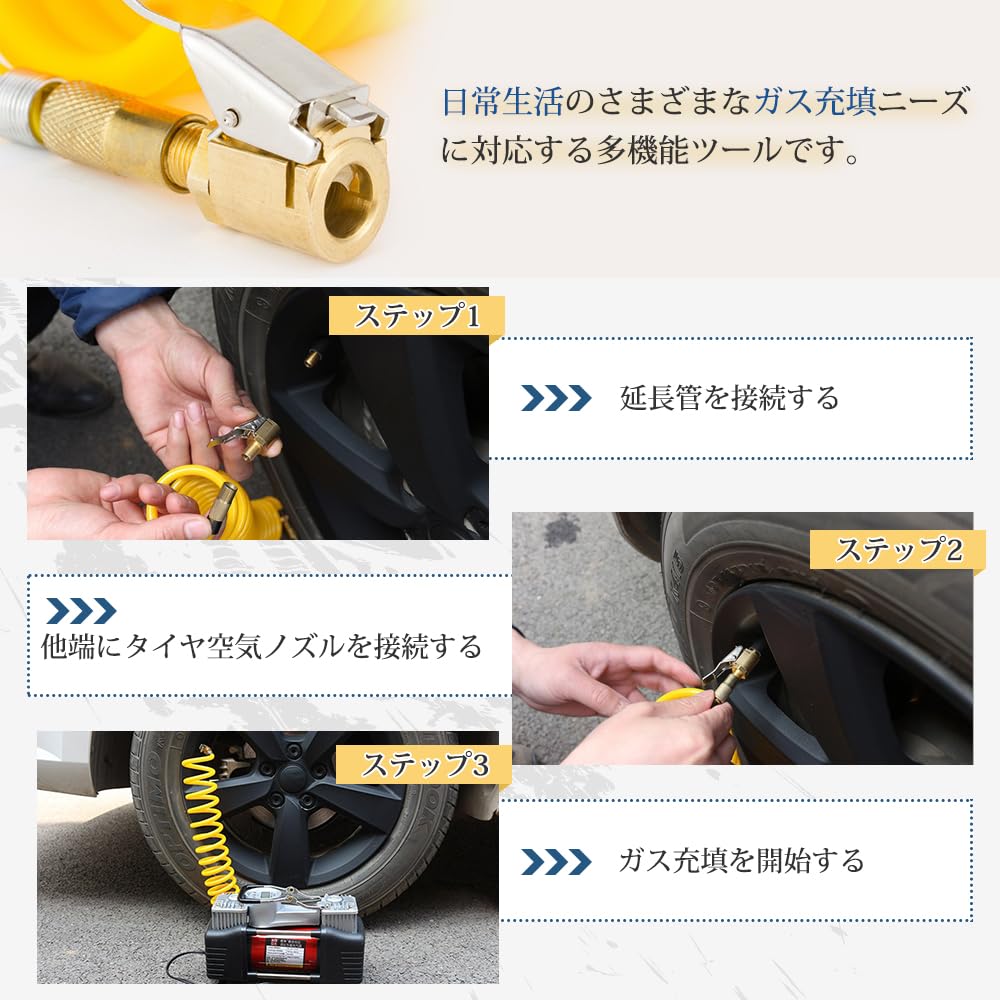 日常生活のさまざまなガス充填ニーズに対応する多機能ツールです。

ステップ1

延長管を接続する

ステップ2

他端にタイヤ空気ノズルを接続する

ステップ3

ガス充填を開始する