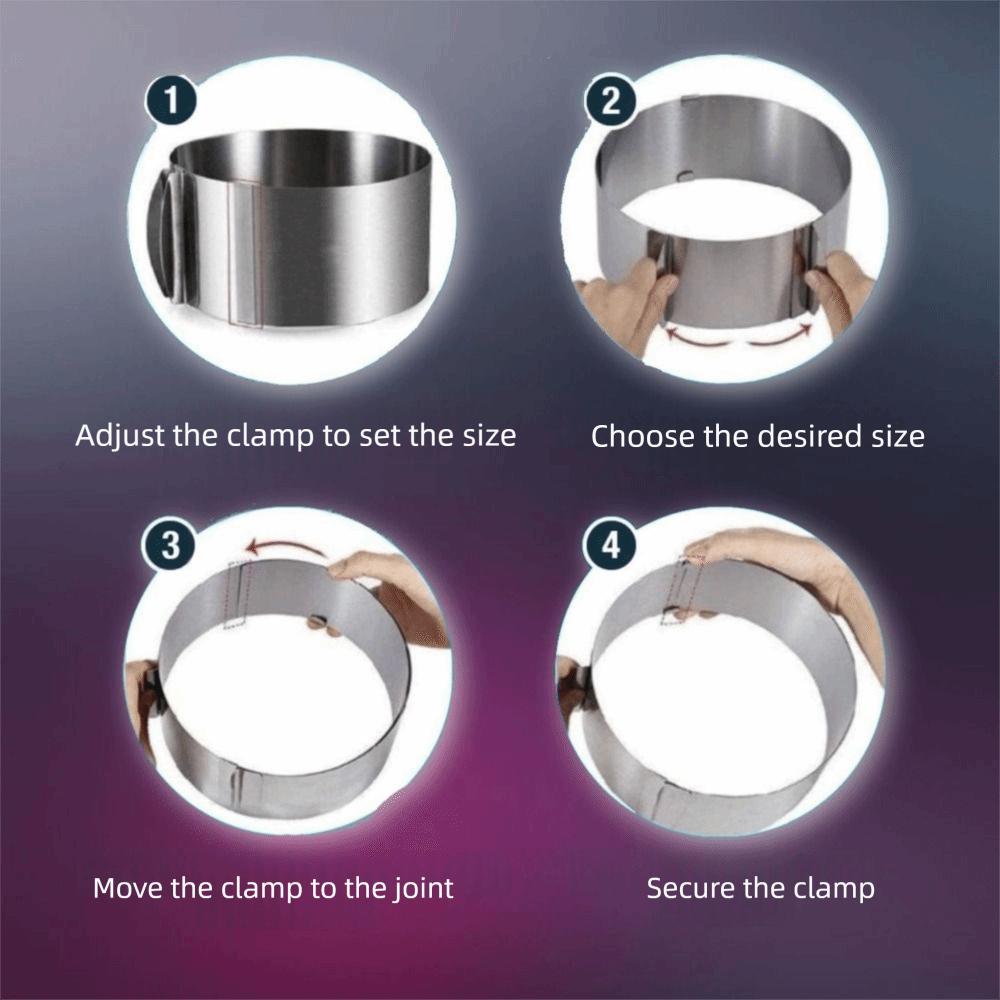 1

Adjust the clamp to set the size

2

Choose the desired size

3

Move the clamp to the joint

4

Secure the clamp