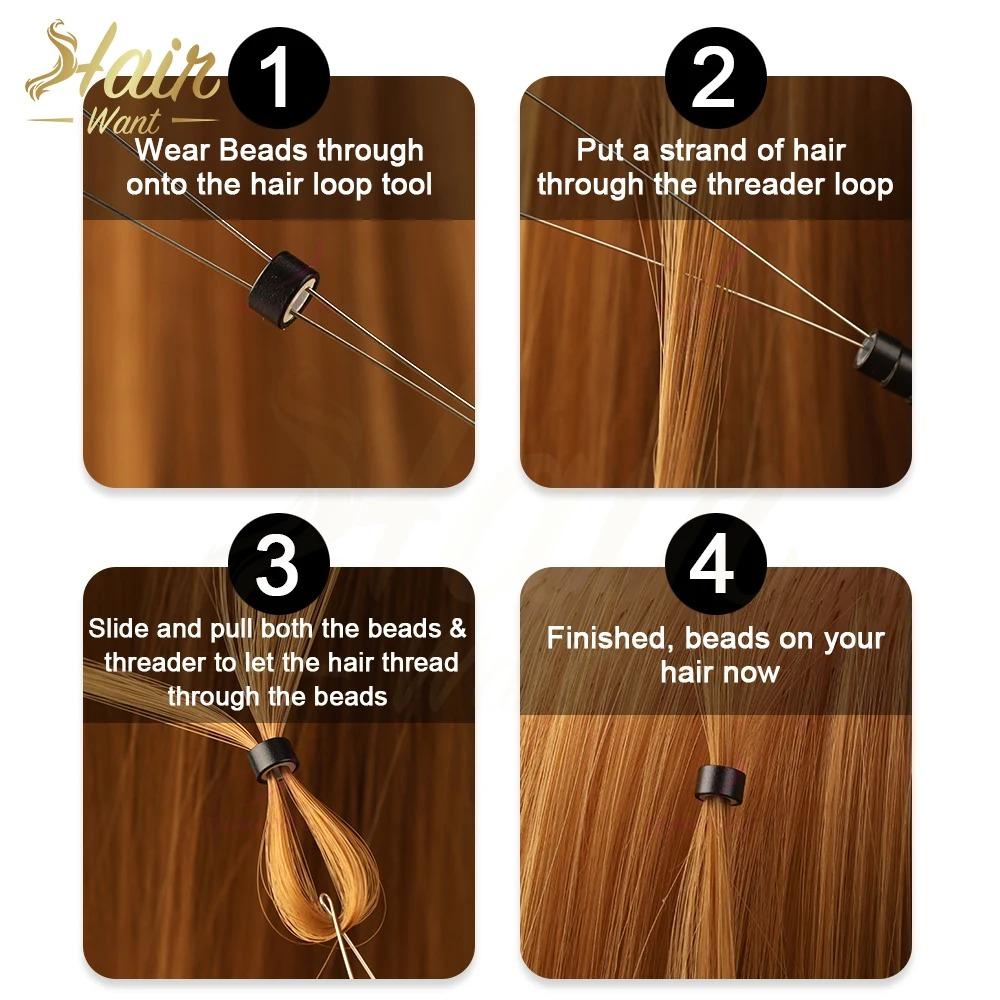 Hair Want

1
Wear Beads through onto the hair loop tool

2
Put a strand of hair through the threader loop

3
Slide and pull both the beads & threader to let the hair thread through the beads

4
Finished, beads on your hair now