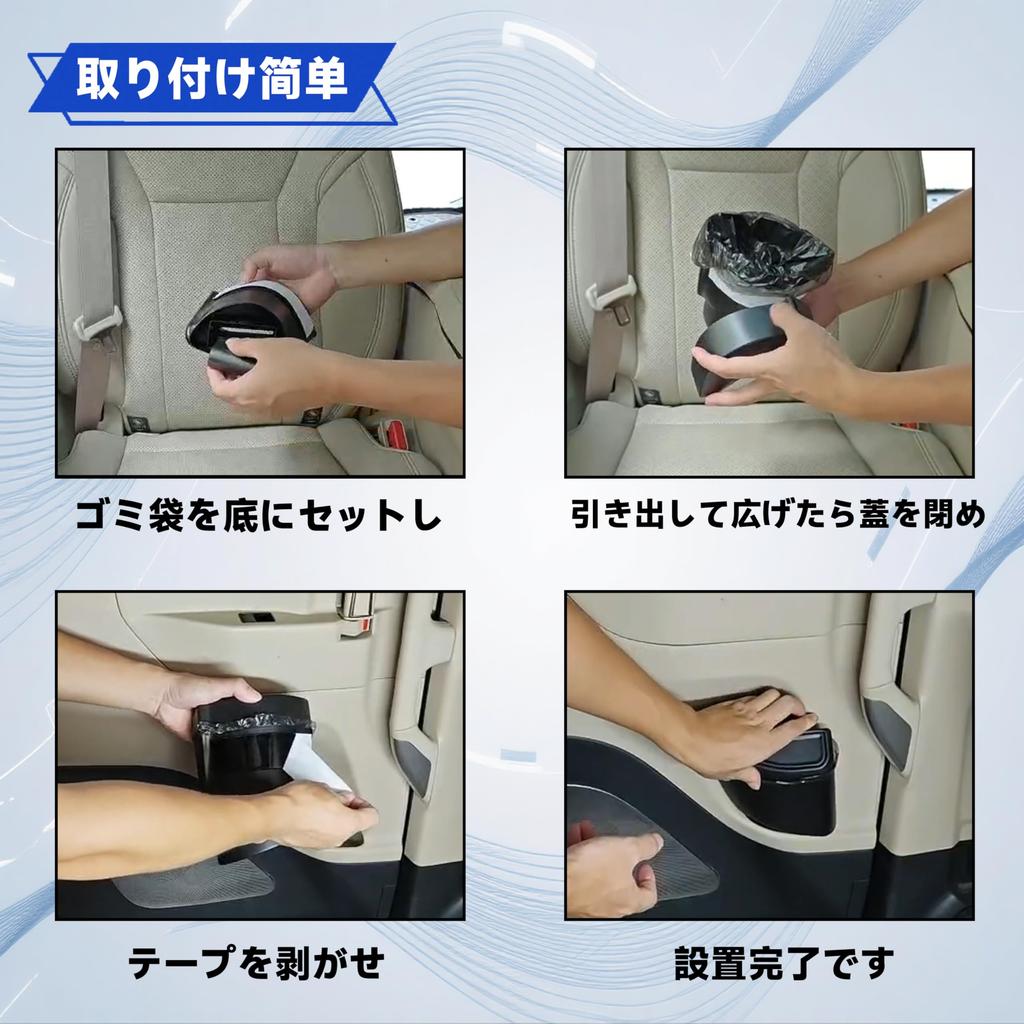 取り付け簡単

ゴミ袋を底にセットし

引き出して広げたら蓋を閉め

テープを剥がせ

設置完了です