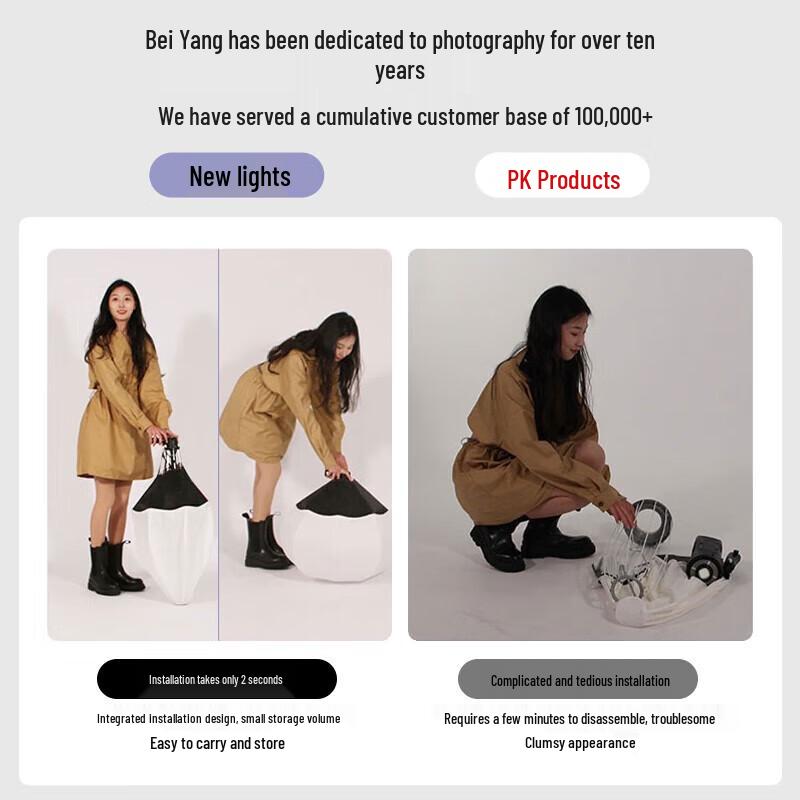 Bei Yang has been dedicated to photography for over ten years

We have served a cumulative customer base of 100,000+

New lights

PK Products

Installation takes only 2 seconds

Integrated installation design, small storage volume

Easy to carry and store

Complicated and tedious installation

Requires a few minutes to disassemble, troublesome

Clumsy appearance