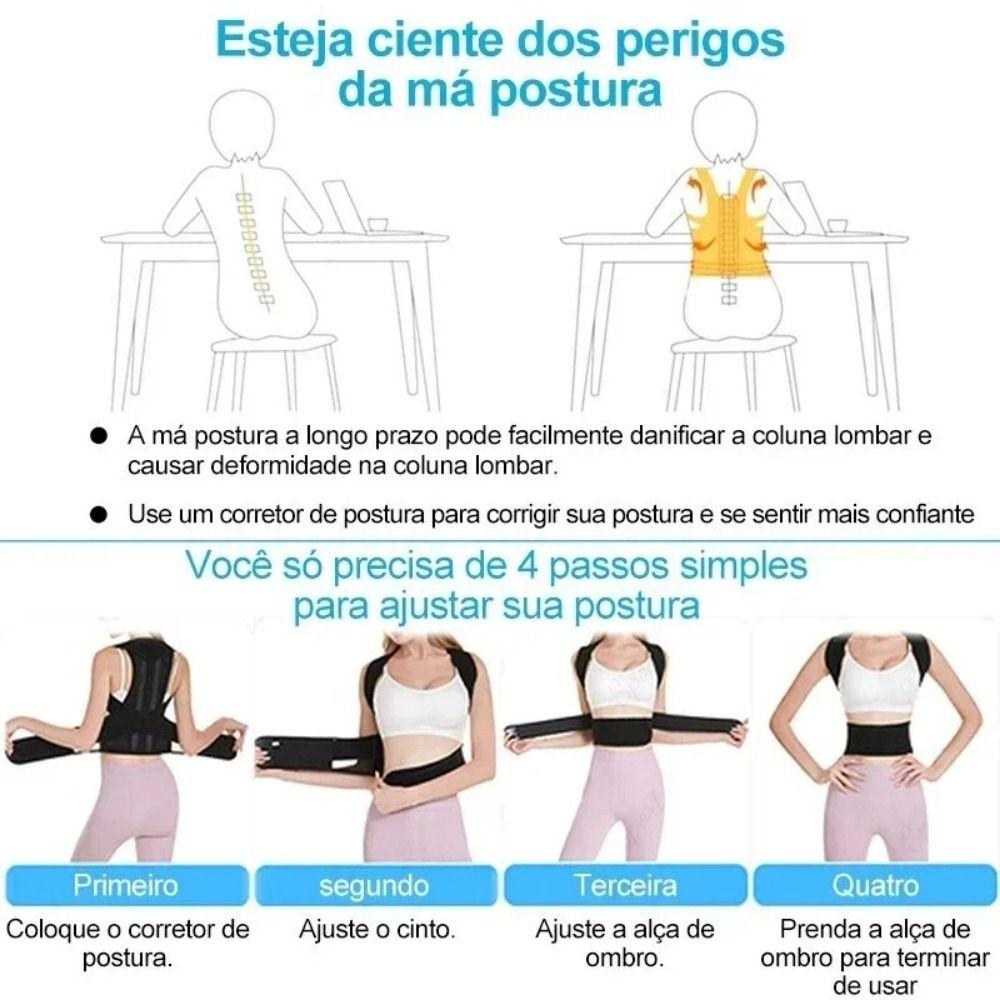 Esteja ciente dos perigos da má postura

● A má postura a longo prazo pode facilmente danificar a coluna lombar e causar deformidade na coluna lombar.

● Use um corretor de postura para corrigir sua postura e se sentir mais confiante

Você só precisa de 4 passos simples para ajustar sua postura

Primeiro
Coloque o corretor de postura.

segundo
Ajuste o cinto.

Terceira
Ajuste a alça de ombro.

Quatro
Prenda a alça de ombro para terminar de usar