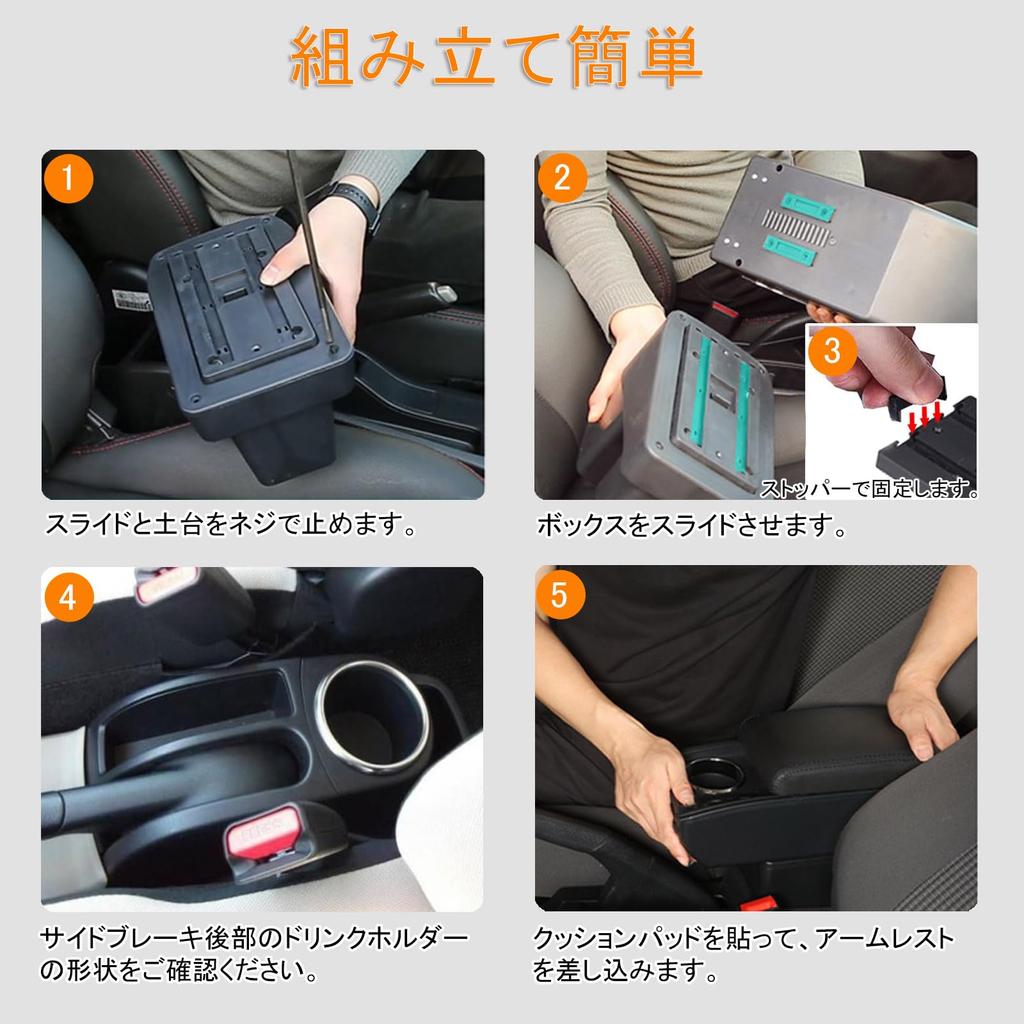 組み立て簡単

1

スライドと土台をネジで止めます。

2

3

ストッパーで固定します。

ボックスをスライドさせます。

4

サイドブレーキ後部のドリンクホルダーの形状をご確認ください。

5

クッションパッドを貼って、アームレストを差し込みます。