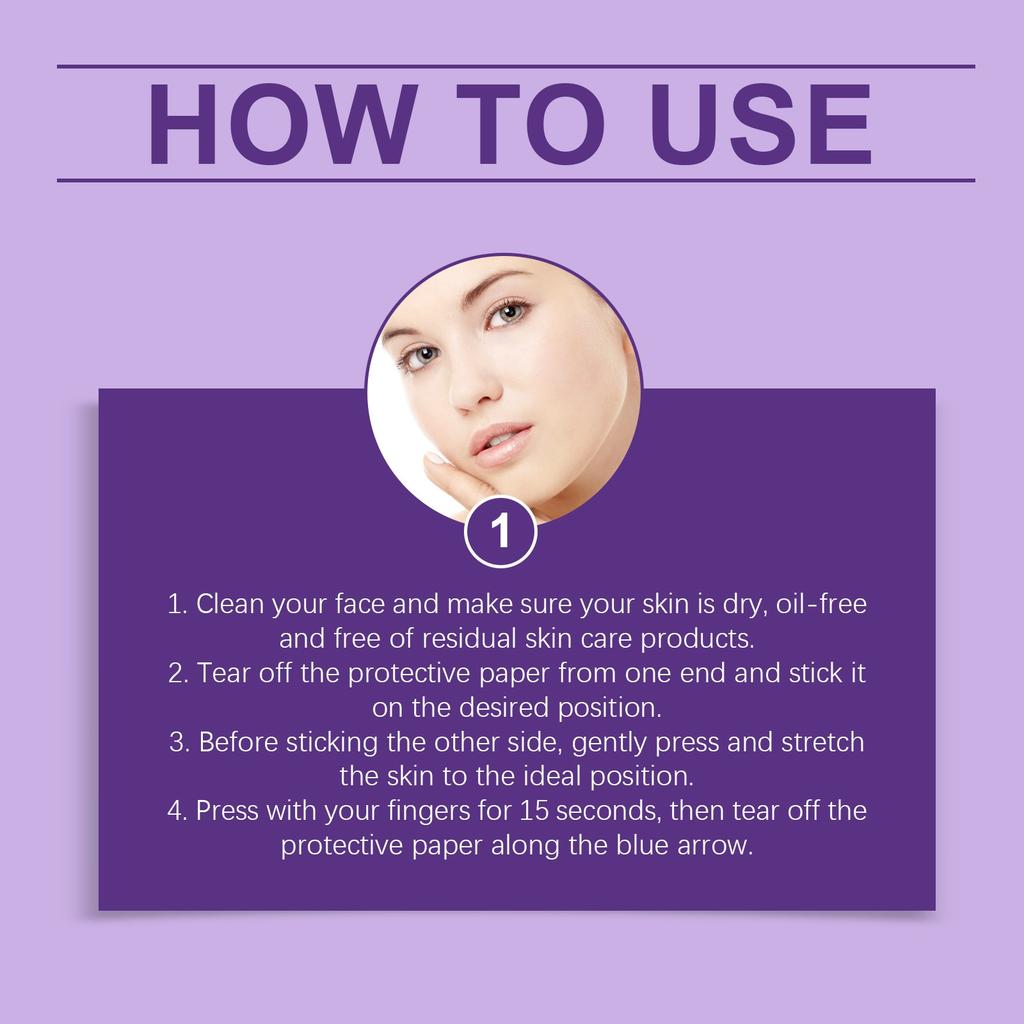 HOW TO USE

1

1. Clean your face and make sure your skin is dry, oil-free and free of residual skin care products.
2. Tear off the protective paper from one end and stick it on the desired position.
3. Before sticking the other side, gently press and stretch the skin to the ideal position.
4. Press with your fingers for 15 seconds, then tear off the protective paper along the blue arrow.