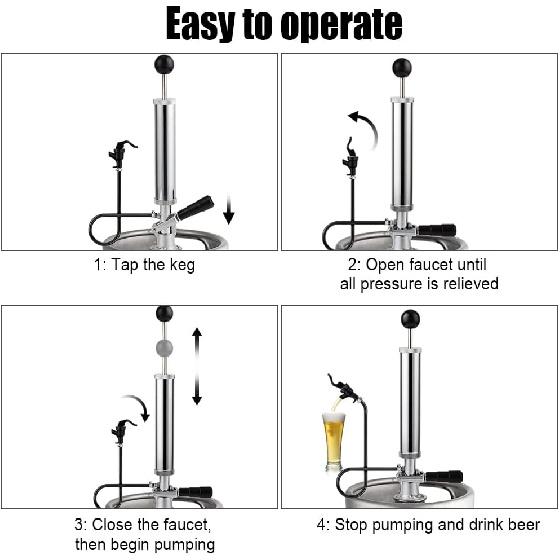 Easy to operate

1: Tap the keg

2: Open faucet until all pressure is relieved

3: Close the faucet, then begin pumping

4: Stop pumping and drink beer