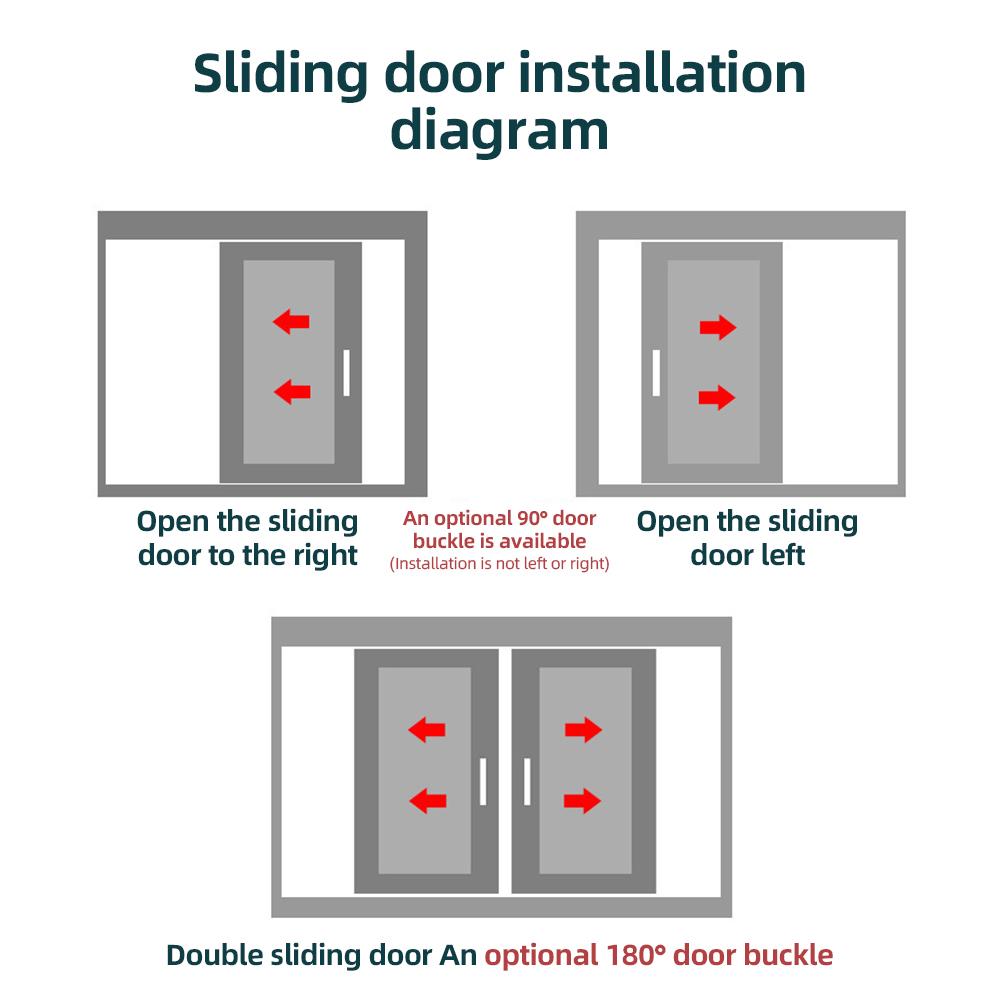 Sliding door installation diagram

Open the sliding door to the right

An optional 90° door buckle is available
(Installation is not left or right)

Open the sliding door left

Double sliding door An optional 180° door buckle