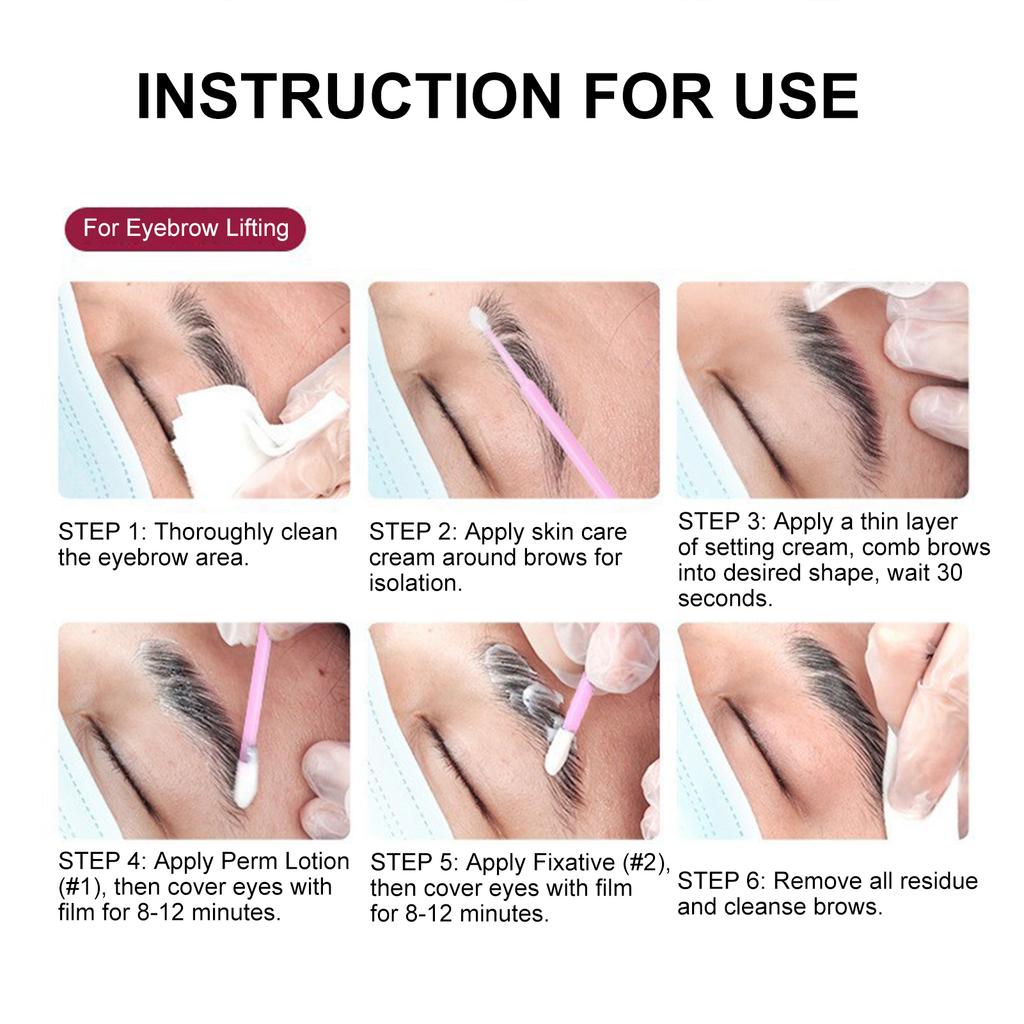 INSTRUCTION FOR USE

For Eyebrow Lifting

STEP 1: Thoroughly clean the eyebrow area.

STEP 2: Apply skin care cream around brows for isolation.

STEP 3: Apply a thin layer of setting cream, comb brows into desired shape, wait 30 seconds.

STEP 4: Apply Perm Lotion (#1), then cover eyes with film for 8-12 minutes.

STEP 5: Apply Fixative (#2), then cover eyes with film for 8-12 minutes.

STEP 6: Remove all residue and cleanse brows.