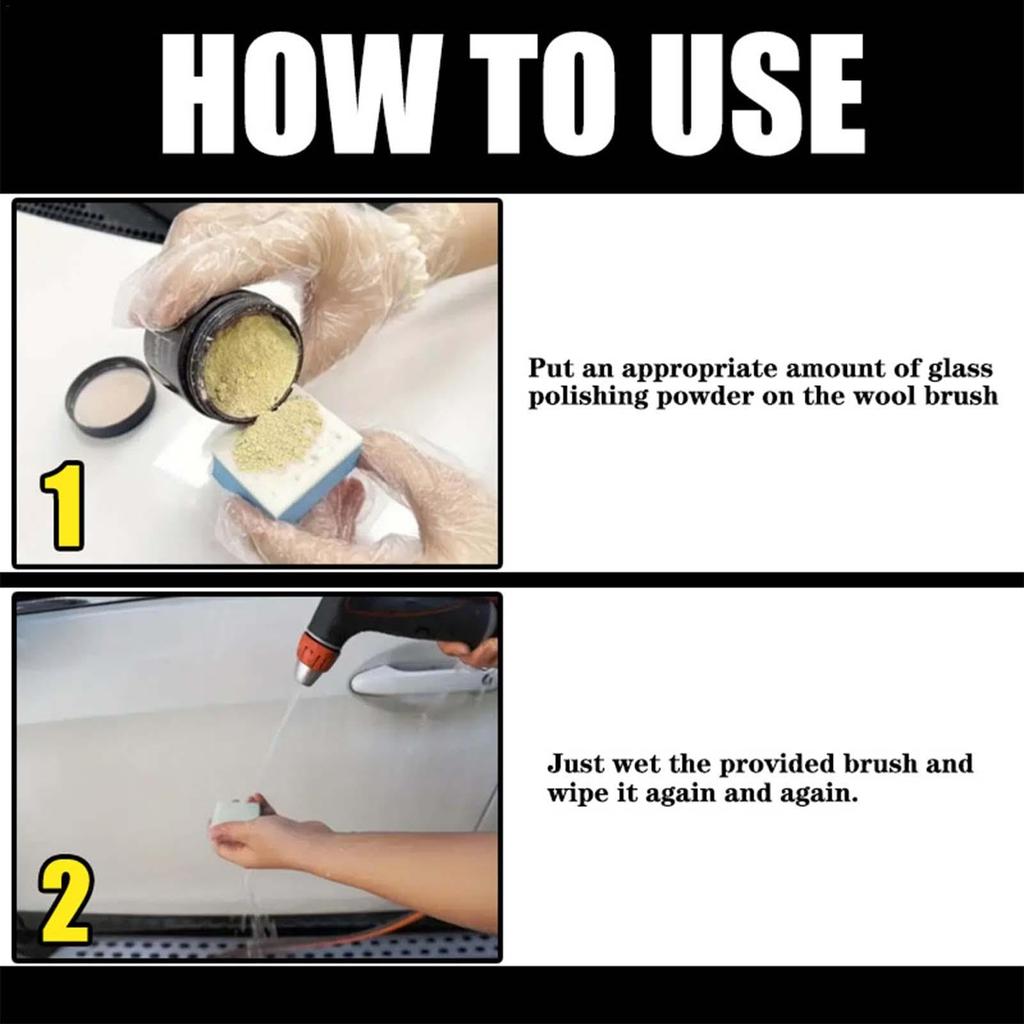 HOW TO USE

1

Put an appropriate amount of glass polishing powder on the wool brush

2

Just wet the provided brush and wipe it again and again.